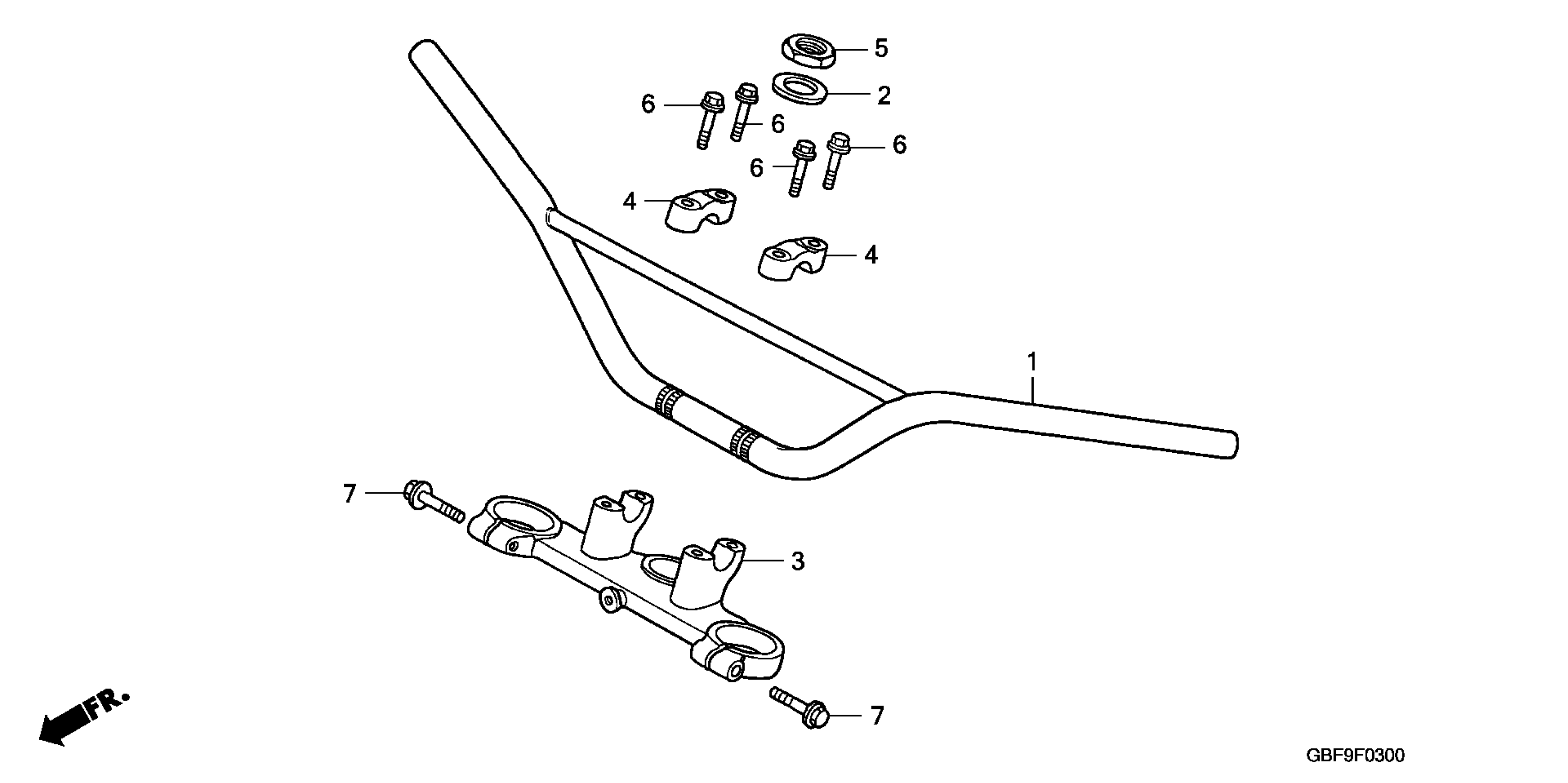 5
2
6
6
6
6
4
4
1
7
3
7
FR.
GBF9F0300