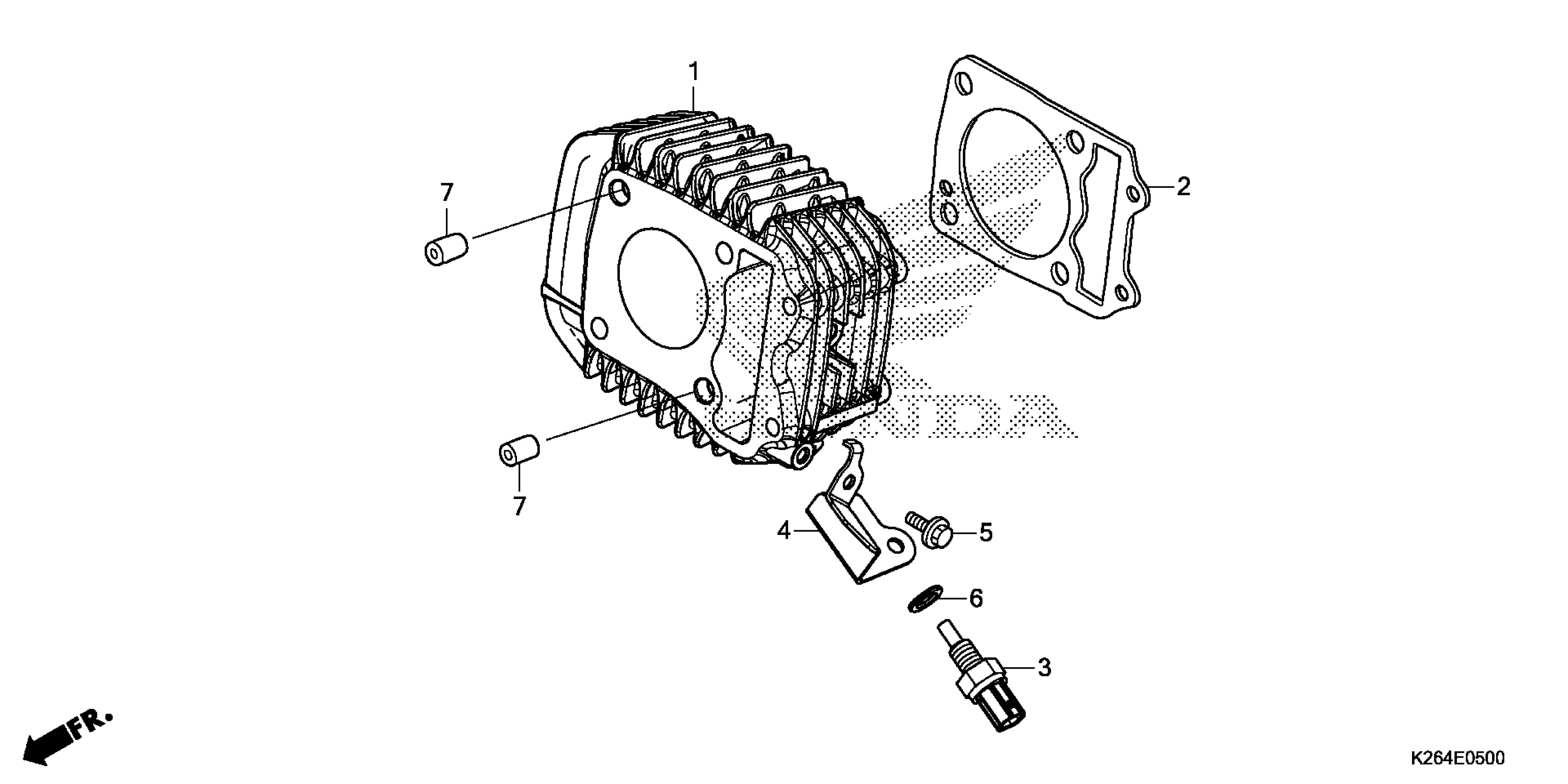 1
2
7
7
4
5
6
3
HONDA
FR.
K264E0500