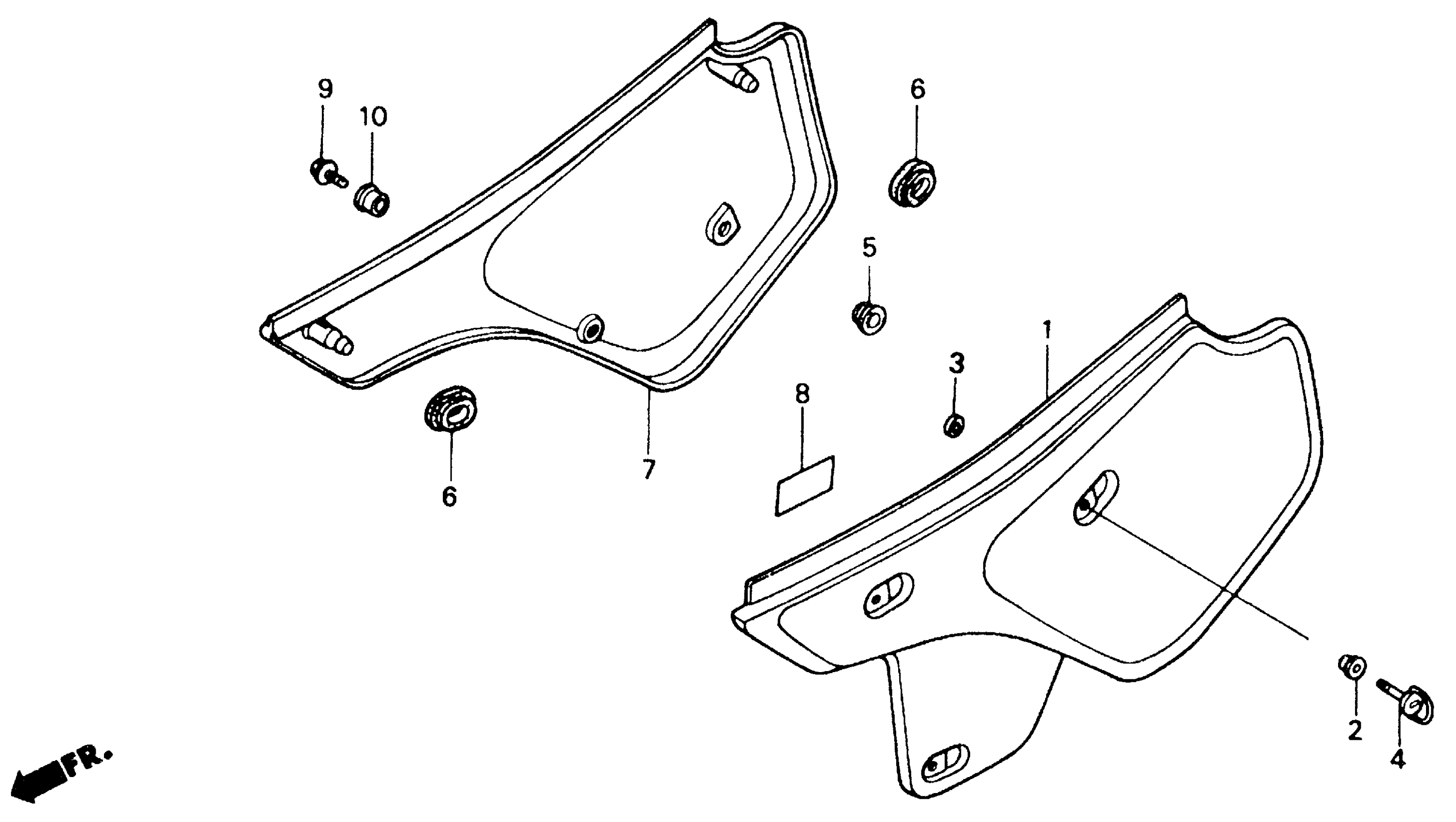 9
10
6
5
1
3
8
7
6
2
4
FR.