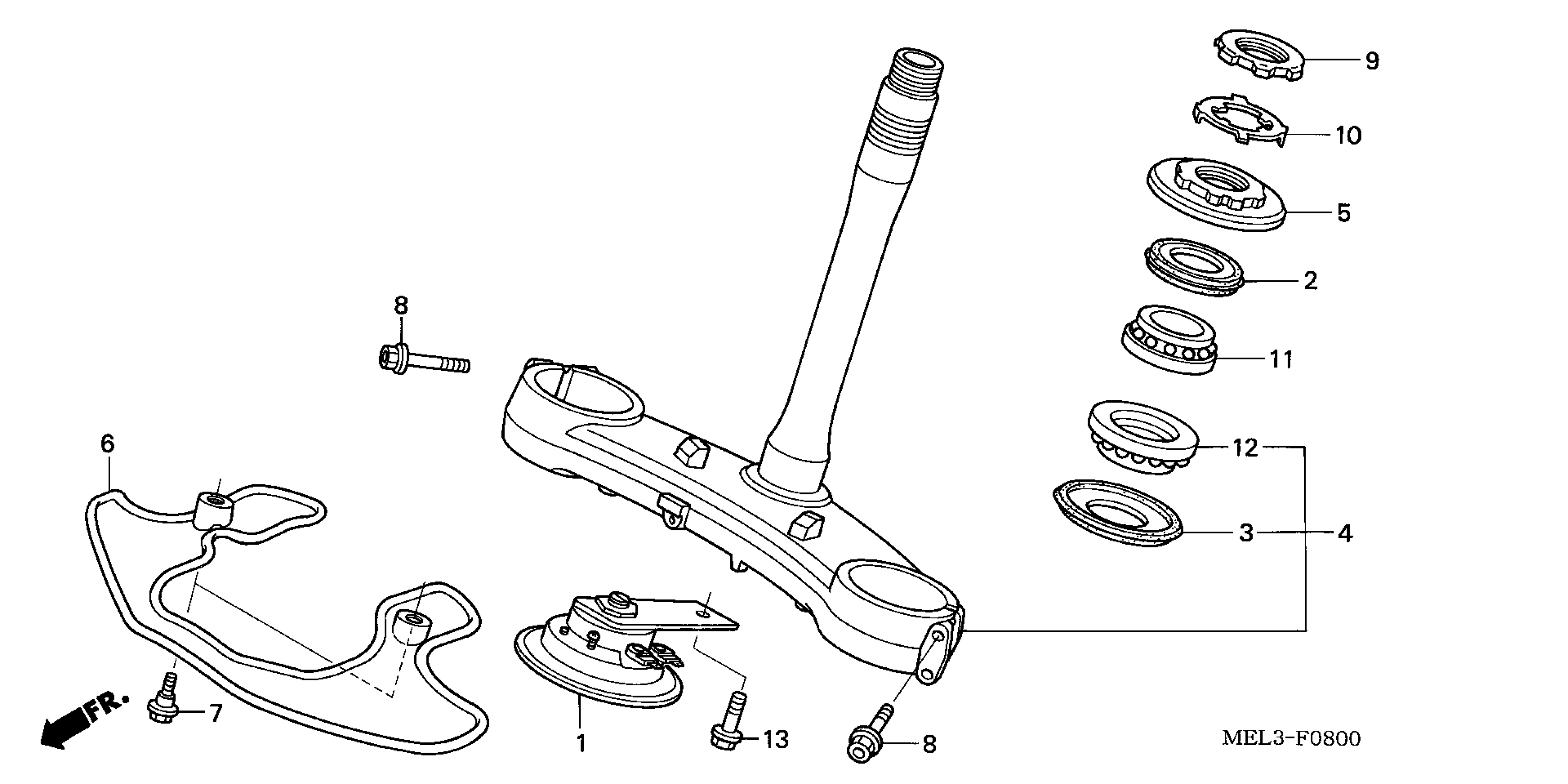 9
10
5
2
8
11
6
12
3
4
FR.
7
1
13
8
MEL3-F0800