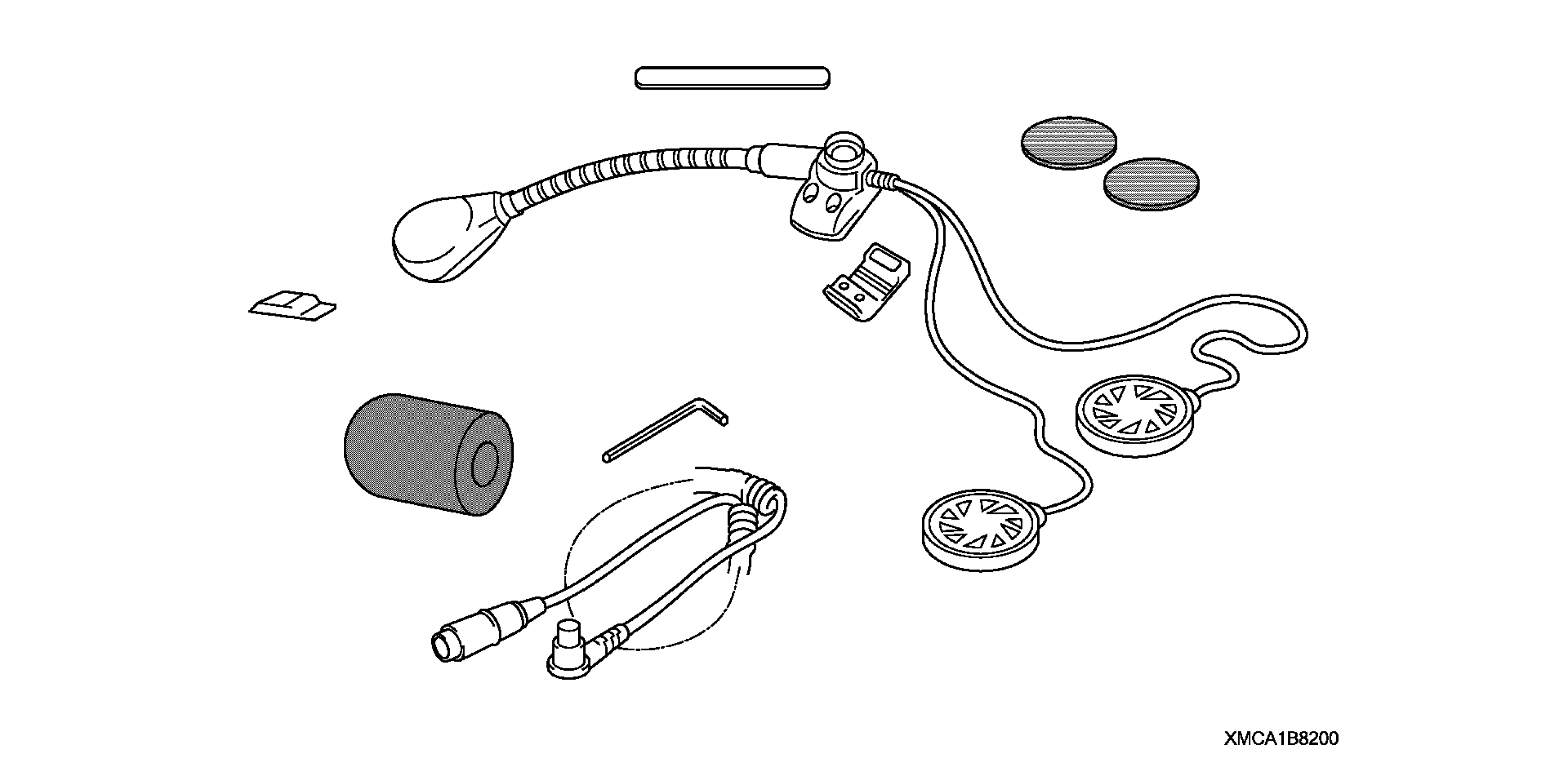 XMCA1B8200