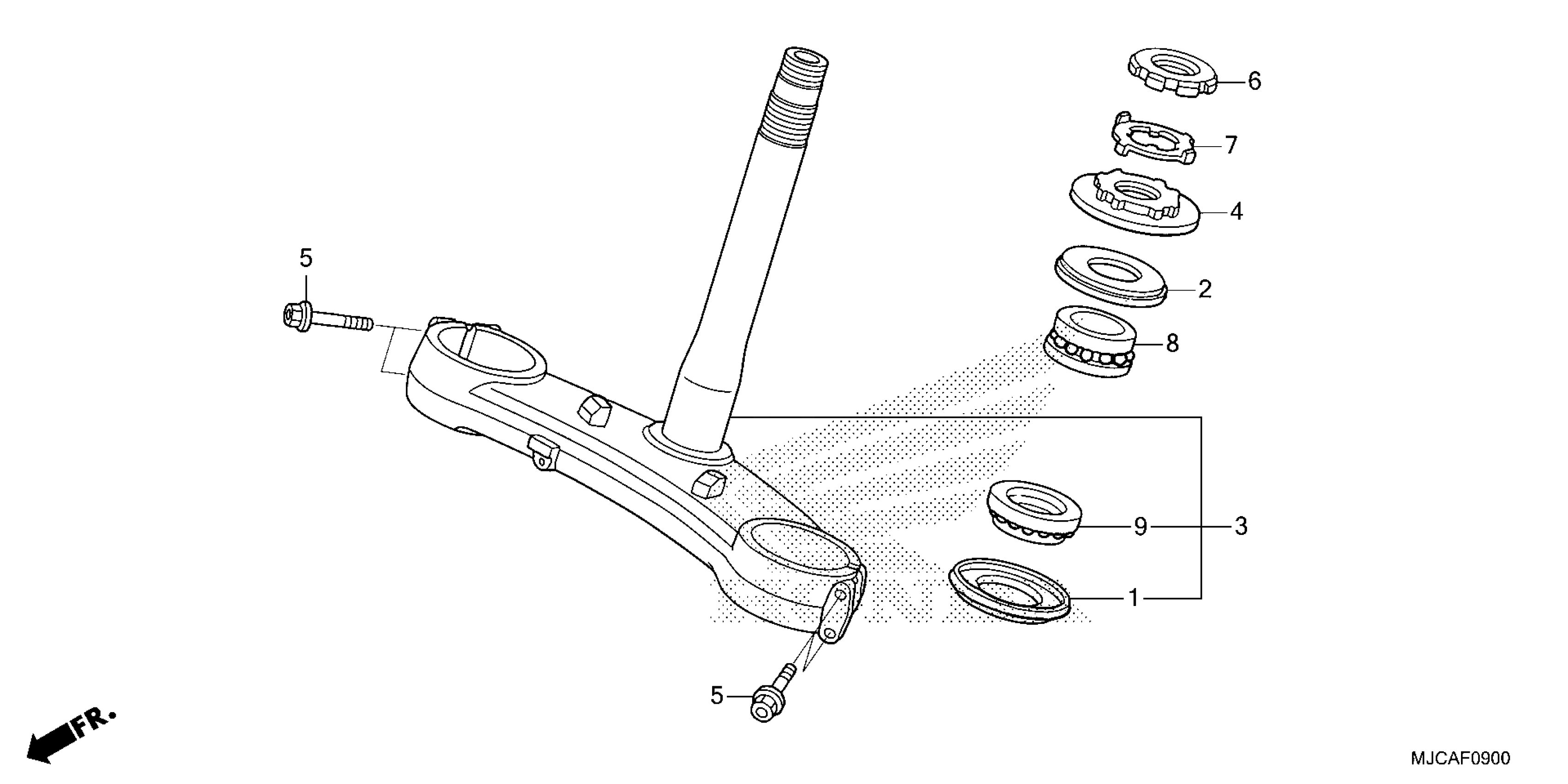 6
7
4
5
2
8
9
3
1
5
FR.
MJCAF0900