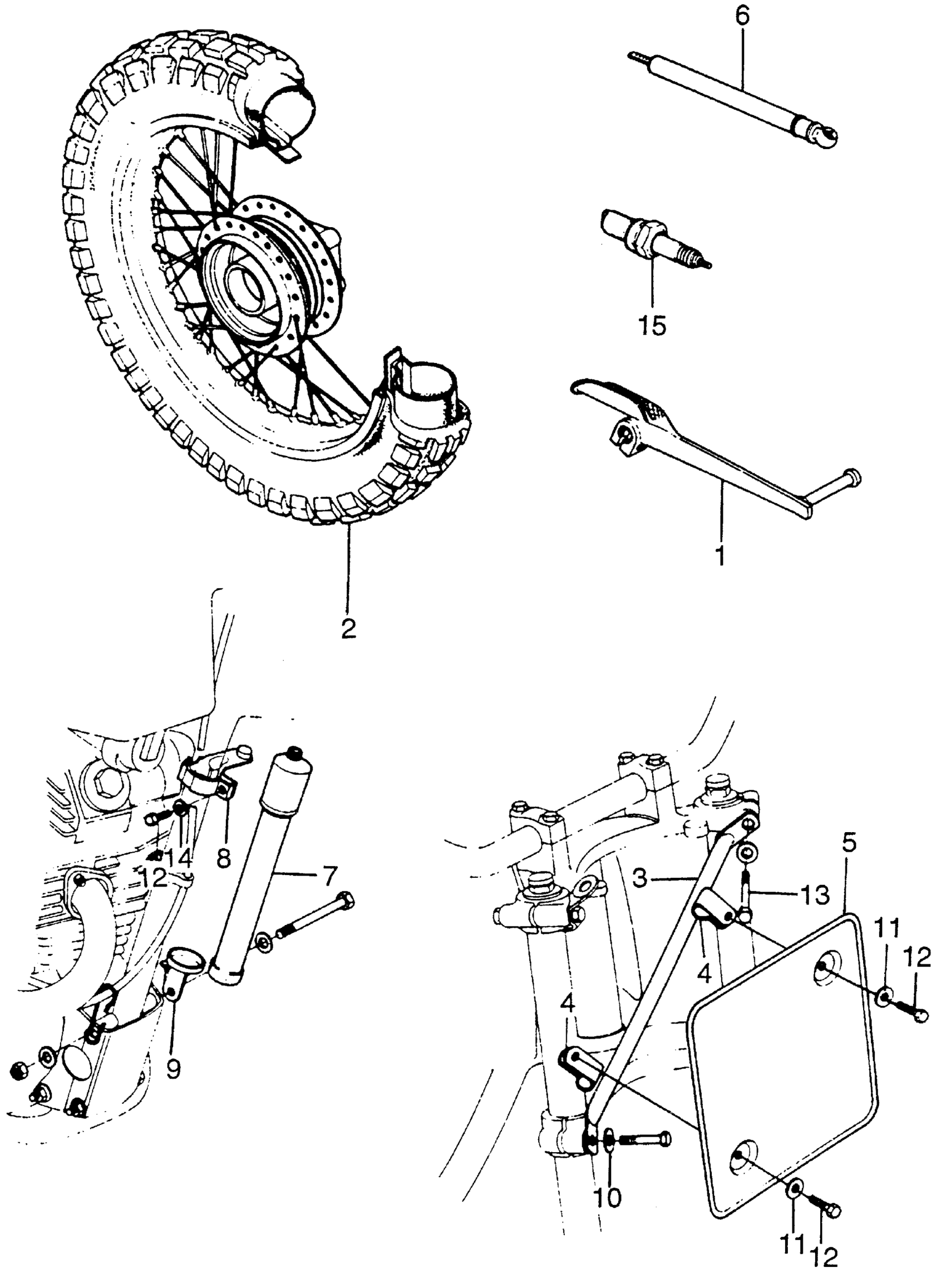 6
15
1
2
14
12
8
7
9
3
13
5
4
11
12
4
10
11
12