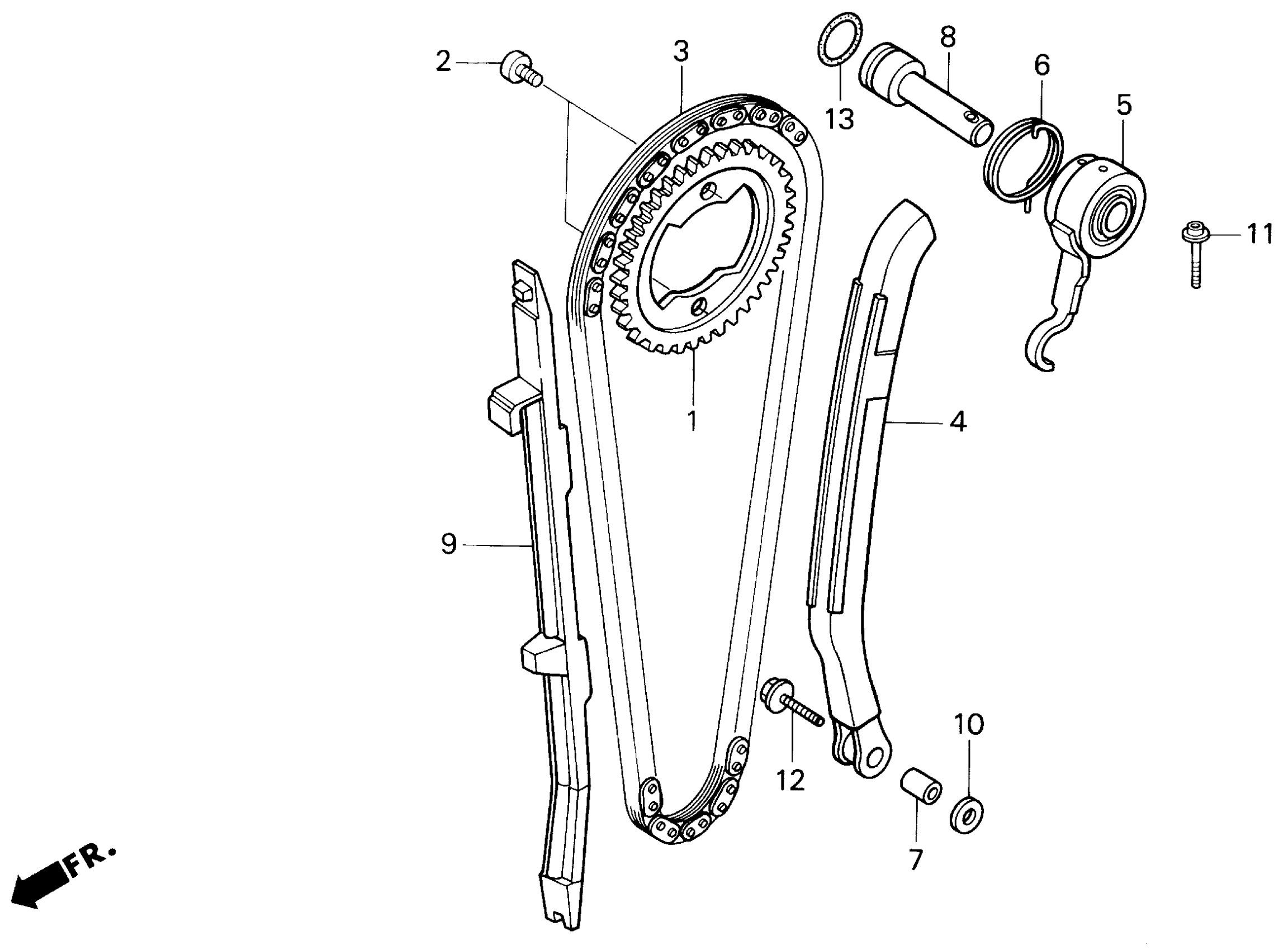 2
3
13
8
6
5
11
1
4
9
12
10
7
FR.