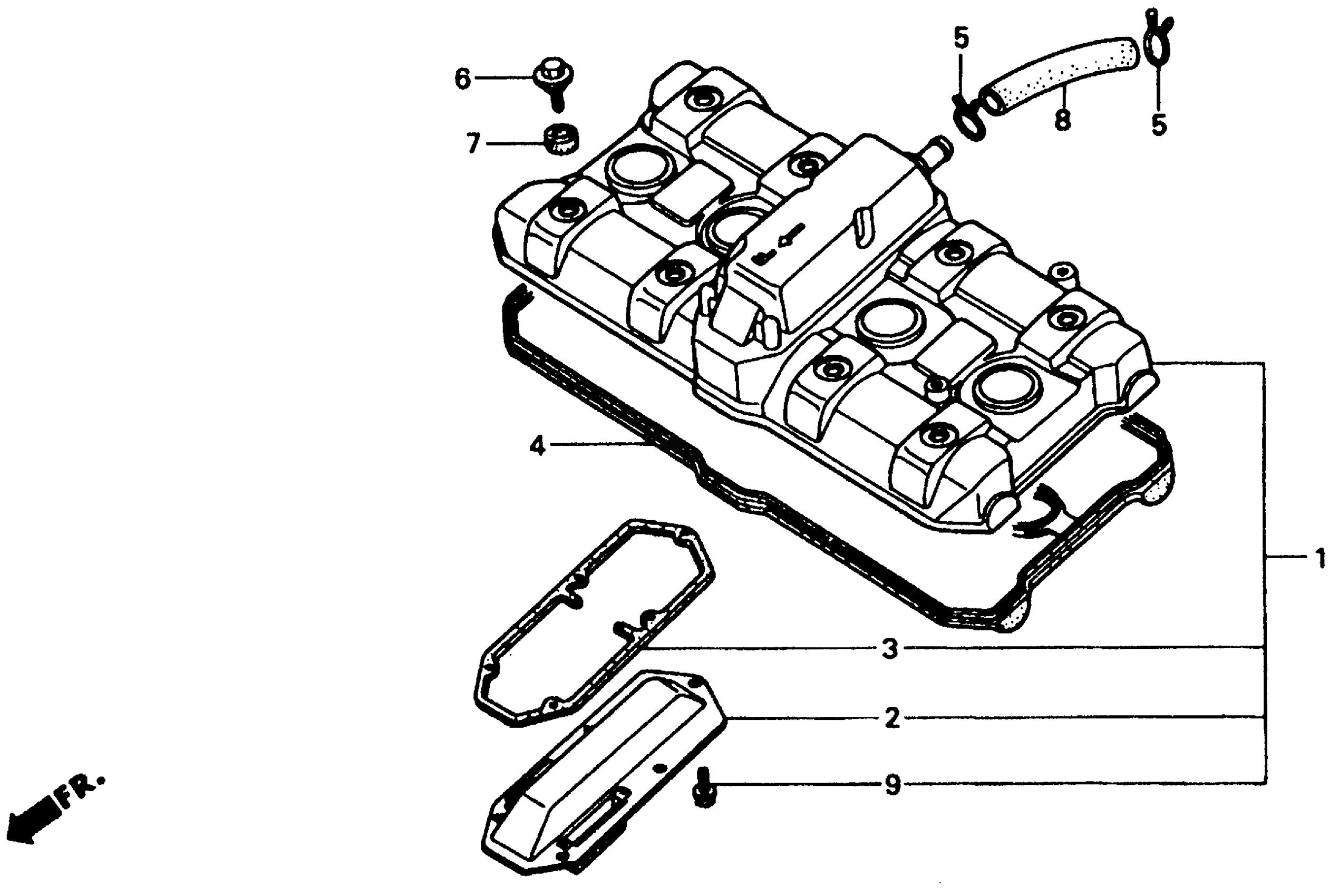 6
7
5
8
5
4
1
3
2
9
FR.