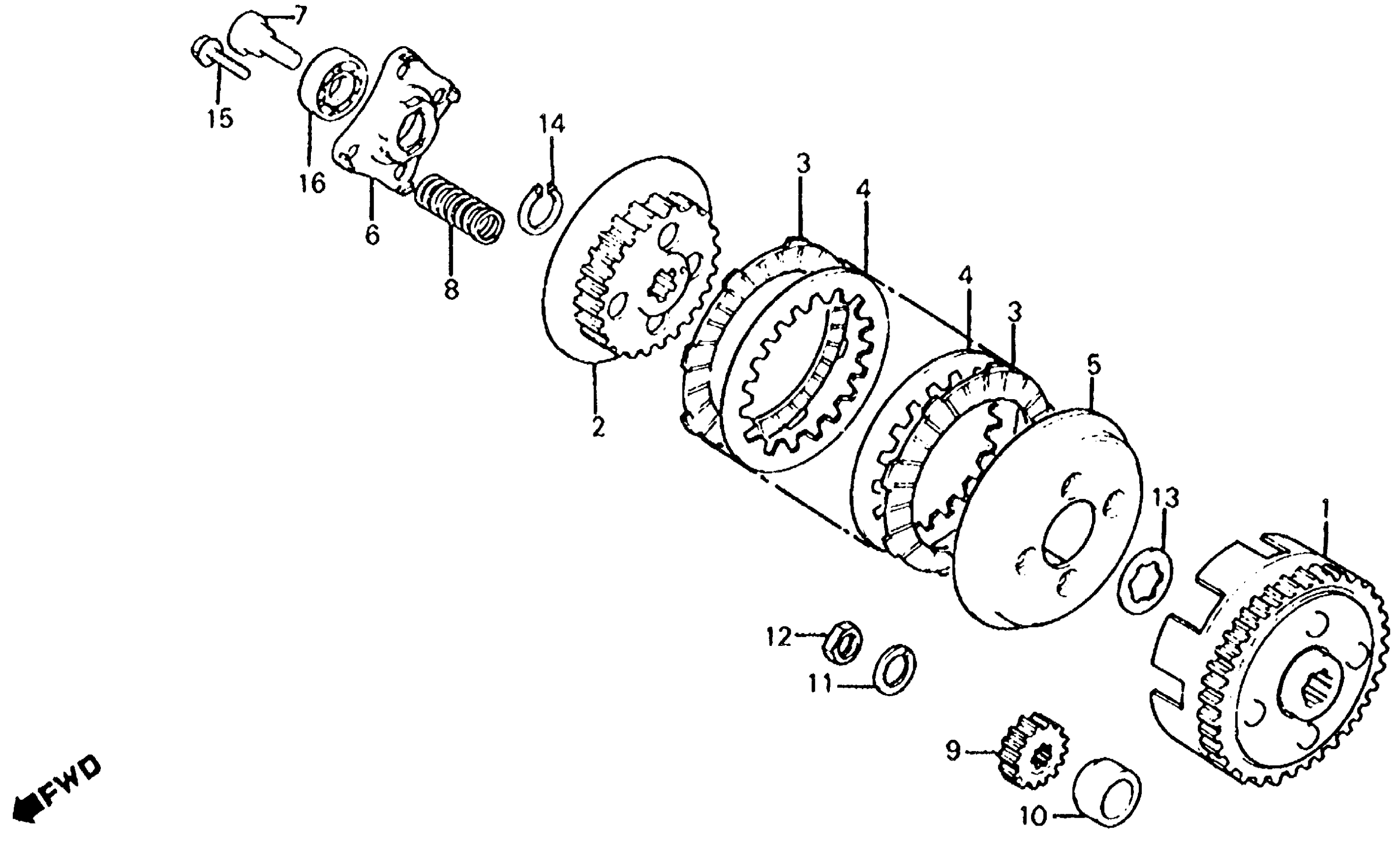 7
15
16
6
8
14
2
3
4
4
3
5
13
1
12
11
9
10
FWD