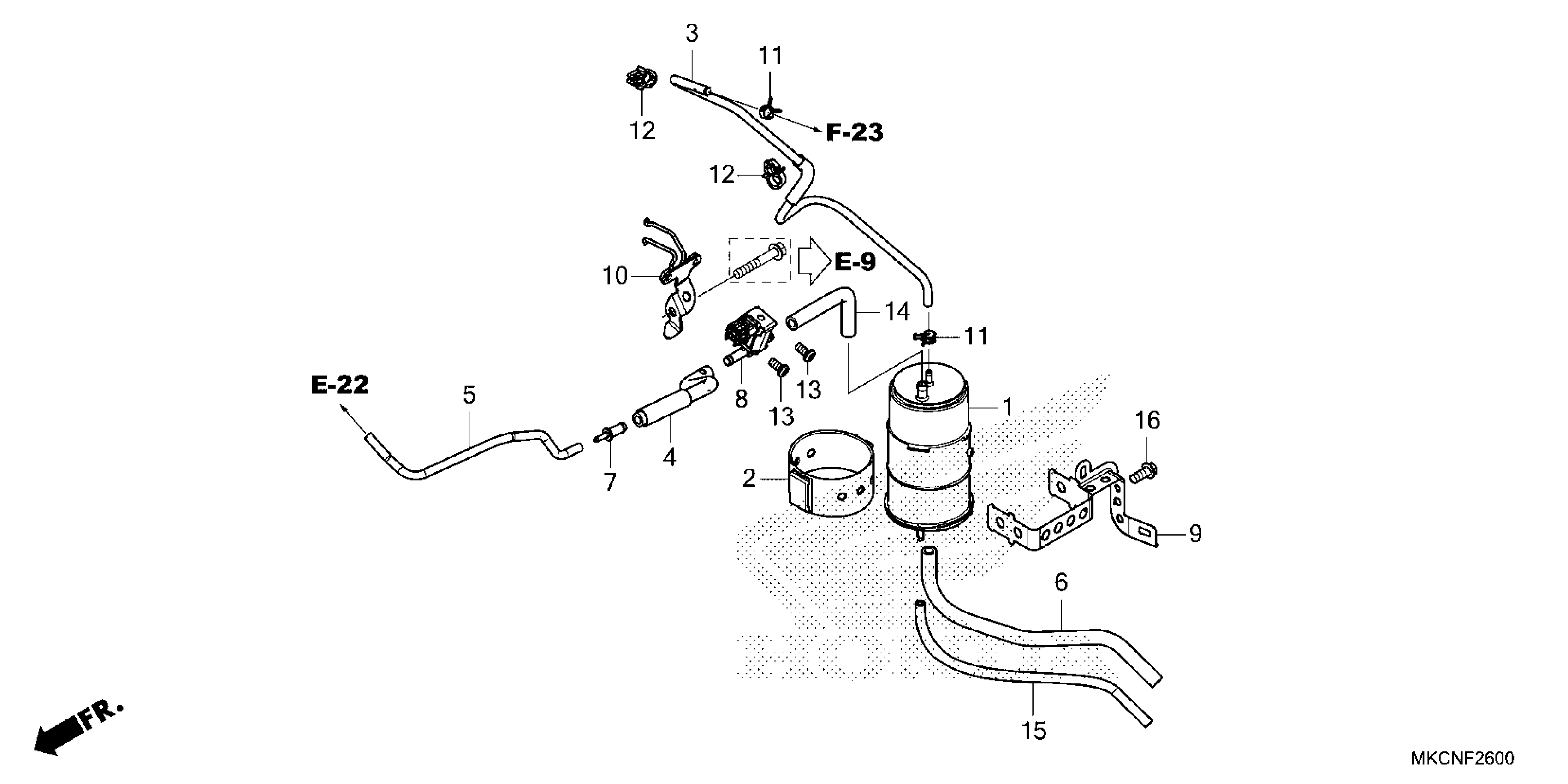 3
11
12
F-23
12
10
E-9
14
11
E-22
5
8
13
13
1
16
7
4
2
9
6
15
FR.
MKCNF2600