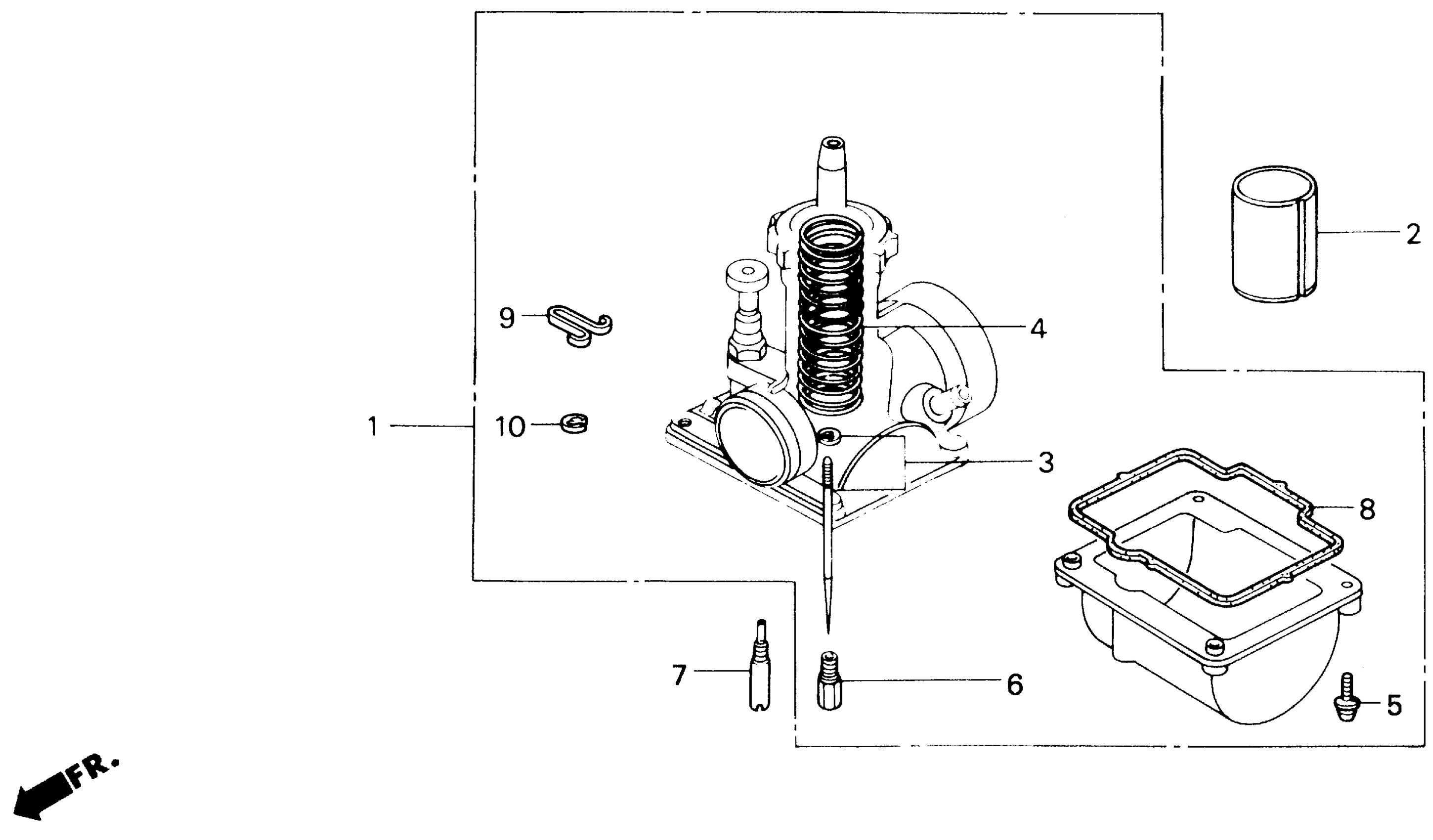 2

9

4

1

10

3

8

7

6

5

FR.