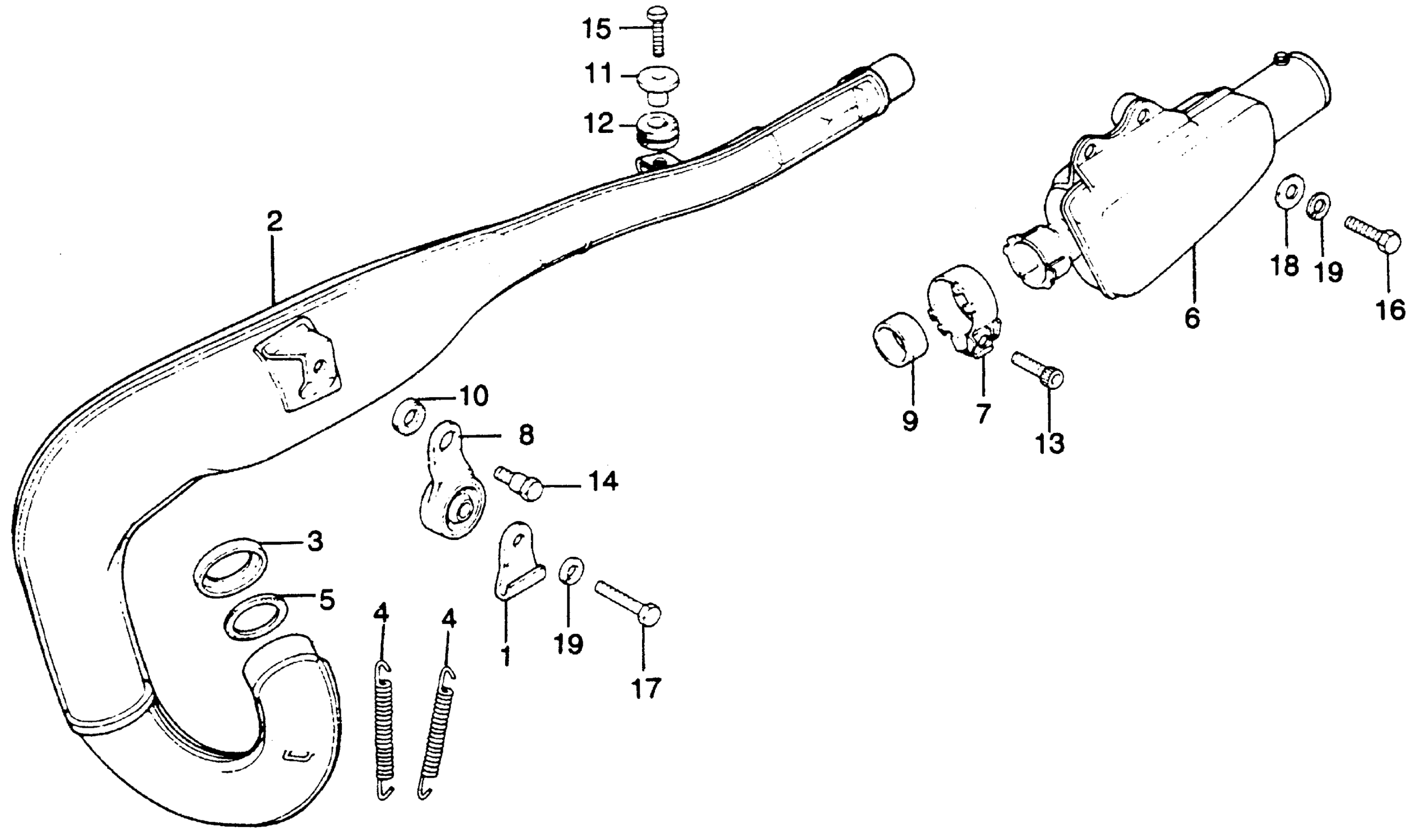 15
11
12
2
18
19
16
6
9
7
13
10
8
14
3
5
4
4
1
19
17