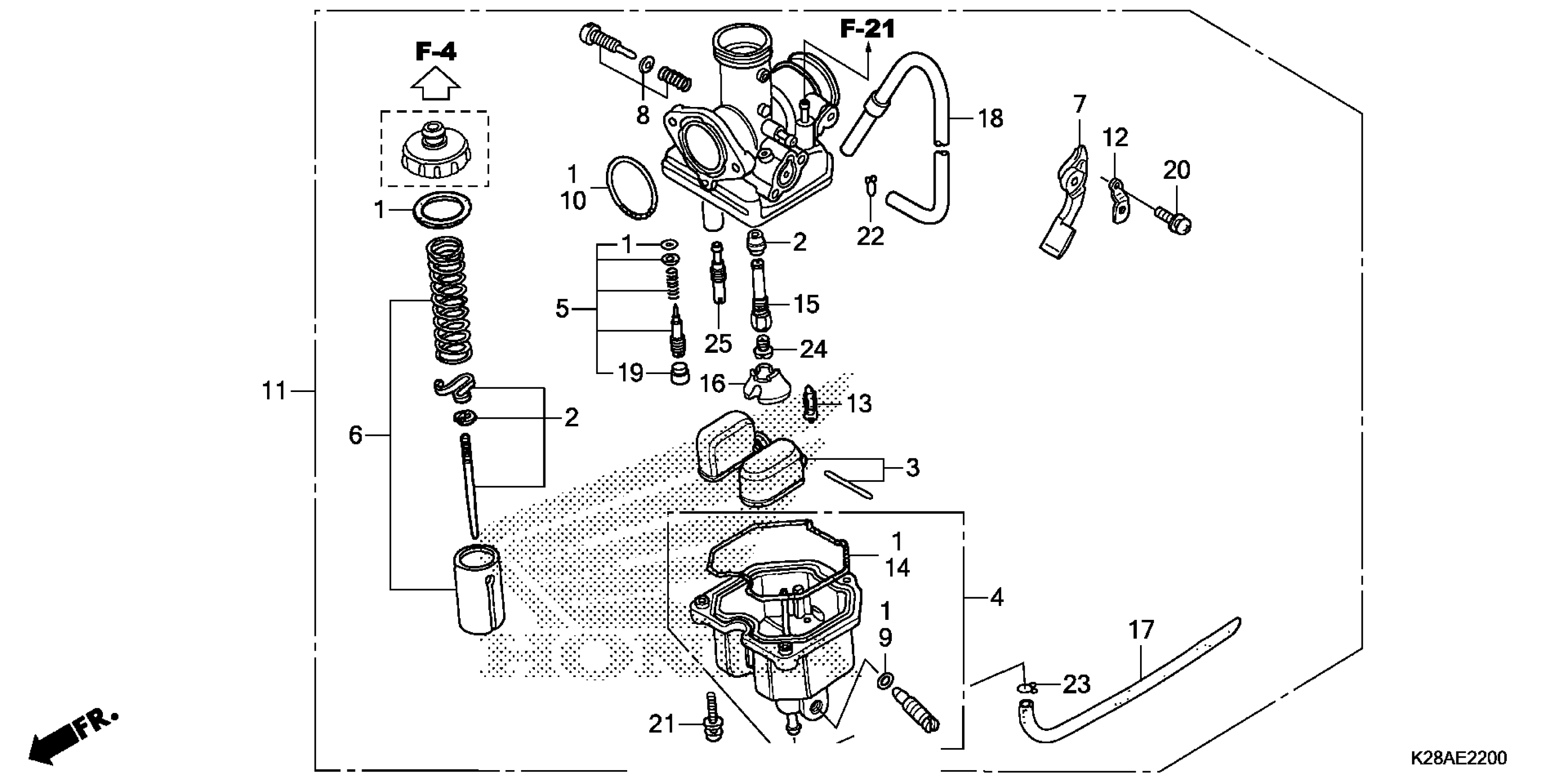 F-4
F-21
8
18
7
12
20
1
10
1
22
1
2
5
15
25
24
19
16
13
11
6
2
3
1
14
4
1
9
17
23
21
FR.
K28AE2200