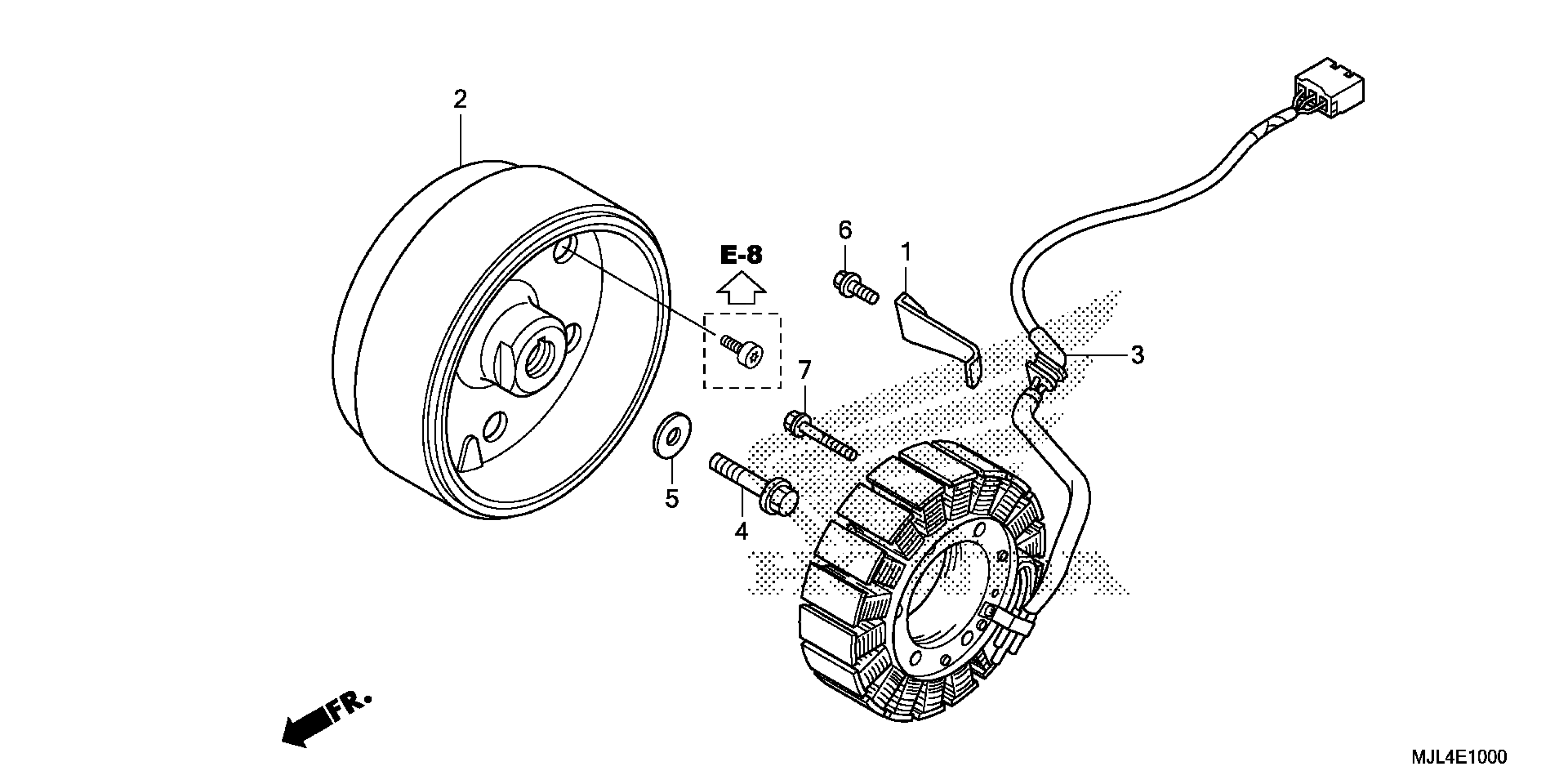 2

E-8

6

1

3

7

5

4

FR.

MJL4E1000