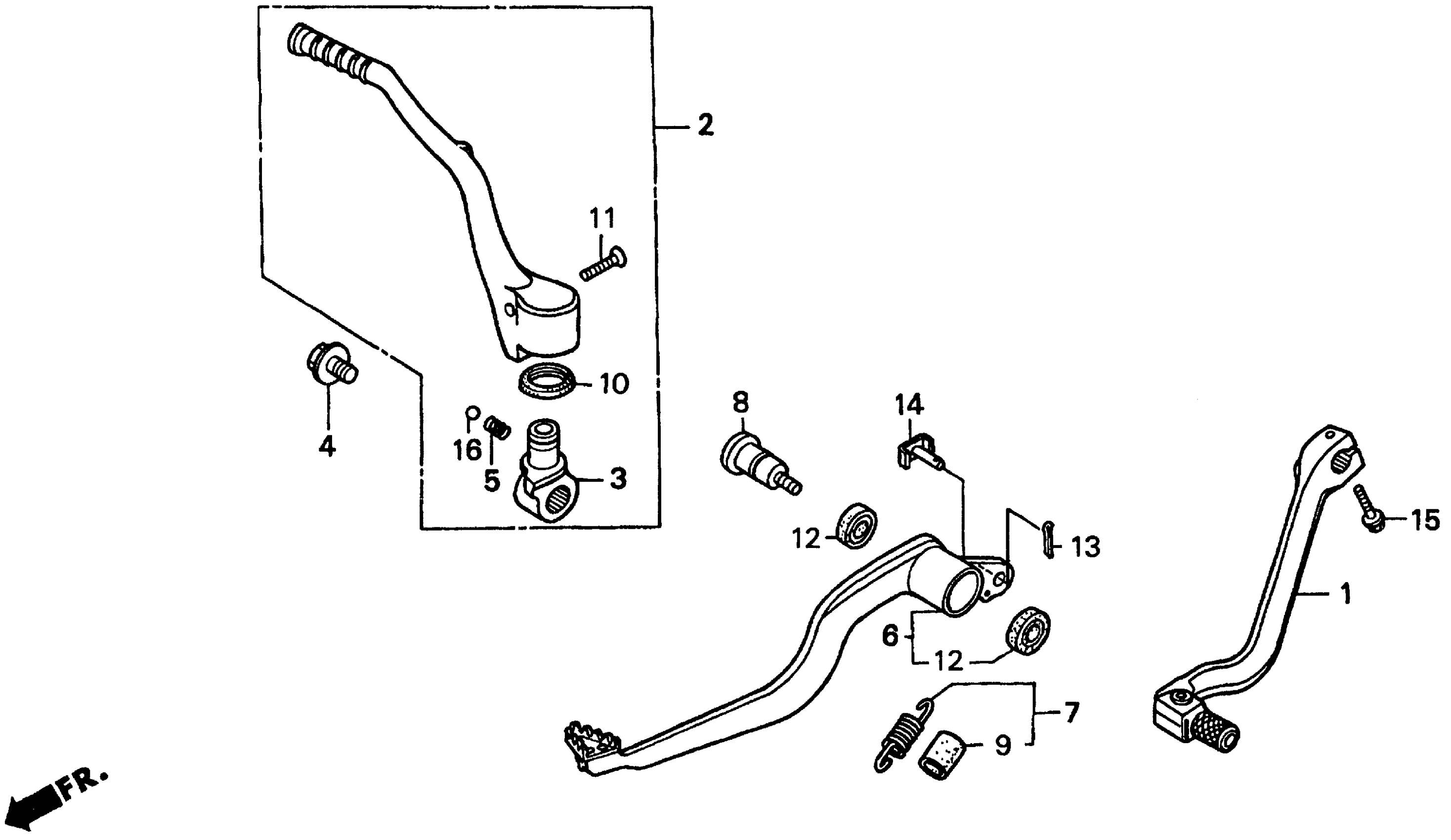 2
11
10
4
16
5
3
8
14
12
13
15
1
6
12
7
9
FR.