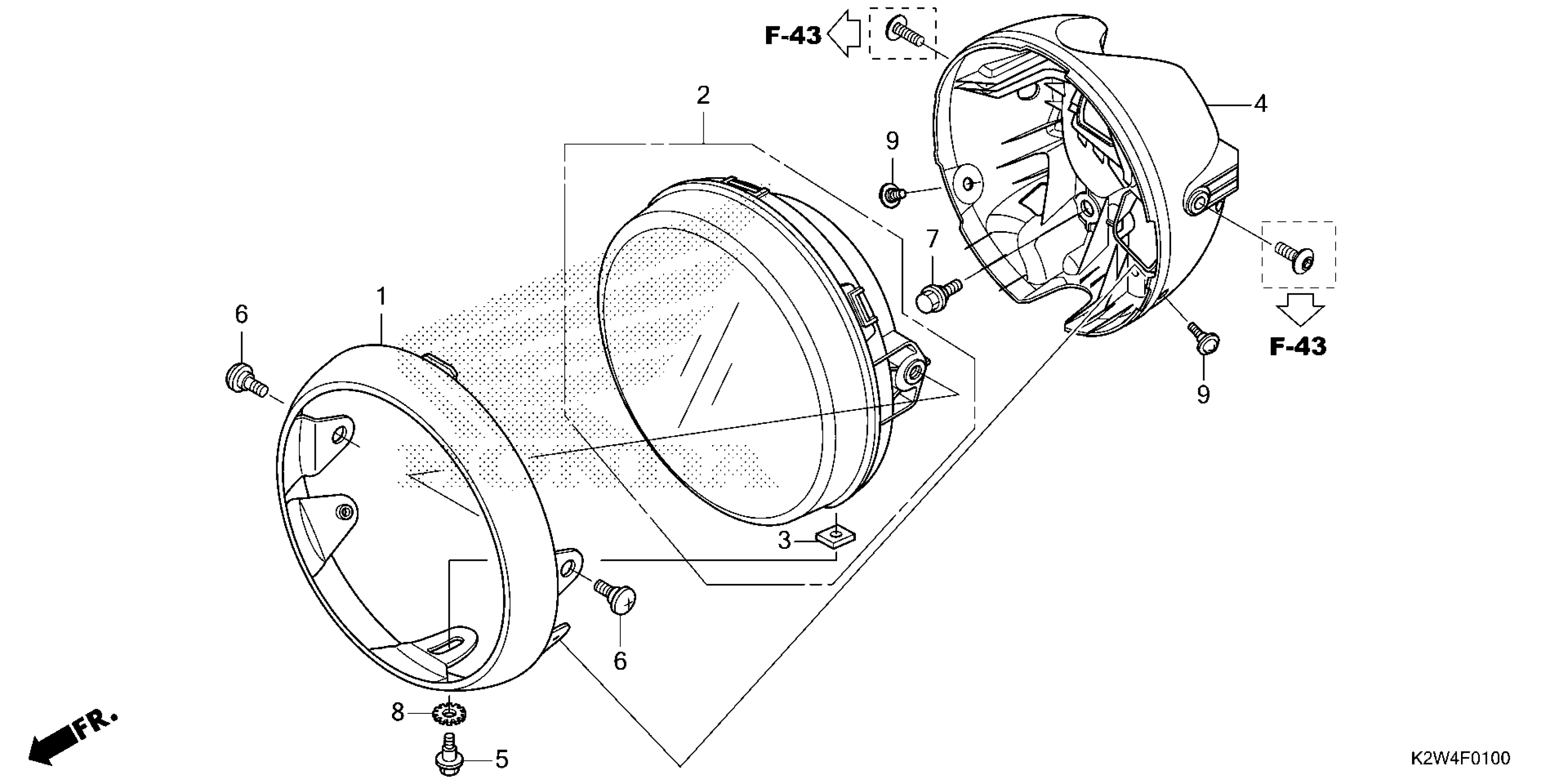 F-43
2
4
9
7
F-43
9
1
6
3
6
8
5
FR.
K2W4F0100