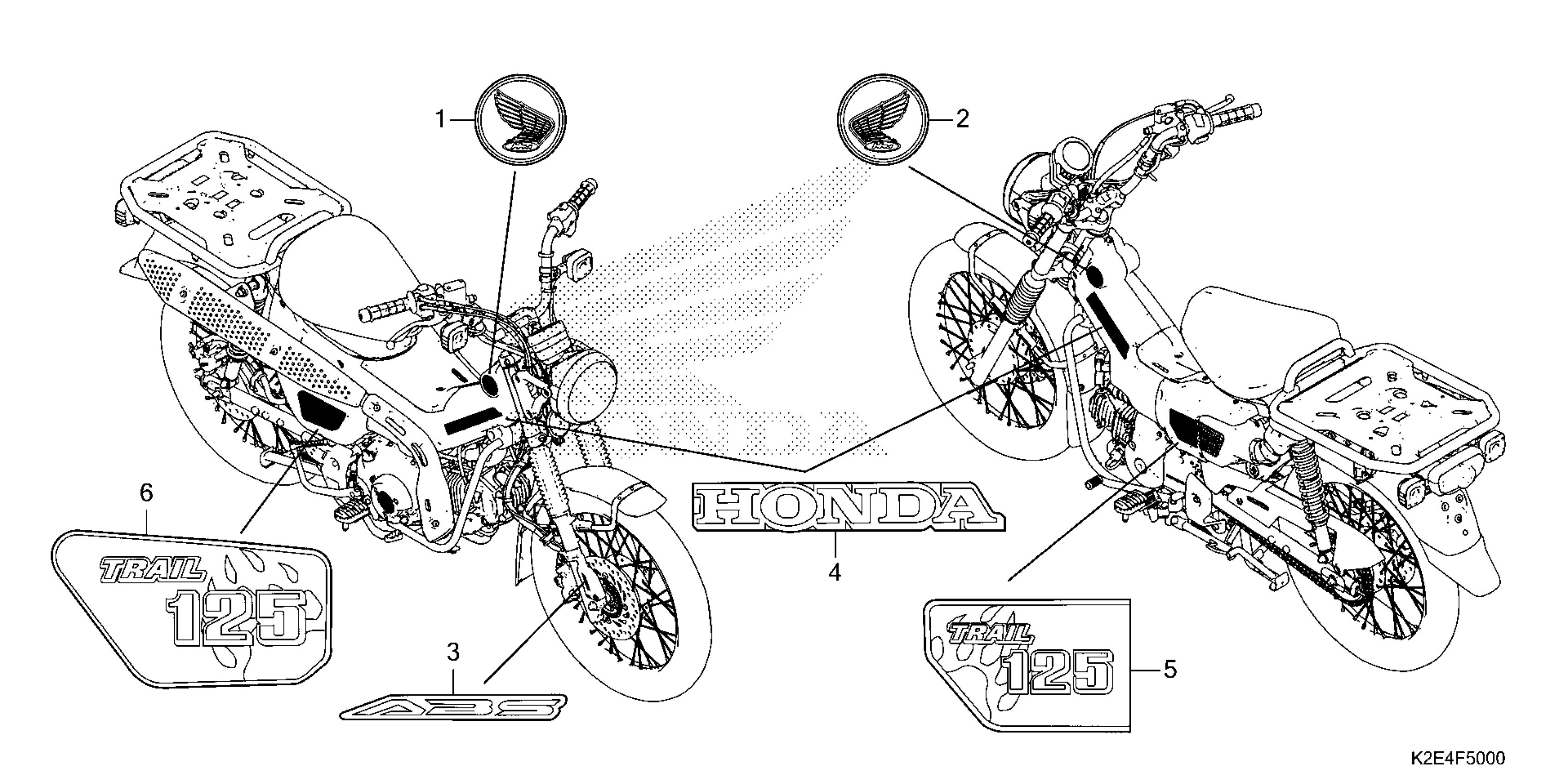 1

2

HONDA

4

6

TRAIL
125

3

ABS

TRAIL
125

5

K2E4F5000