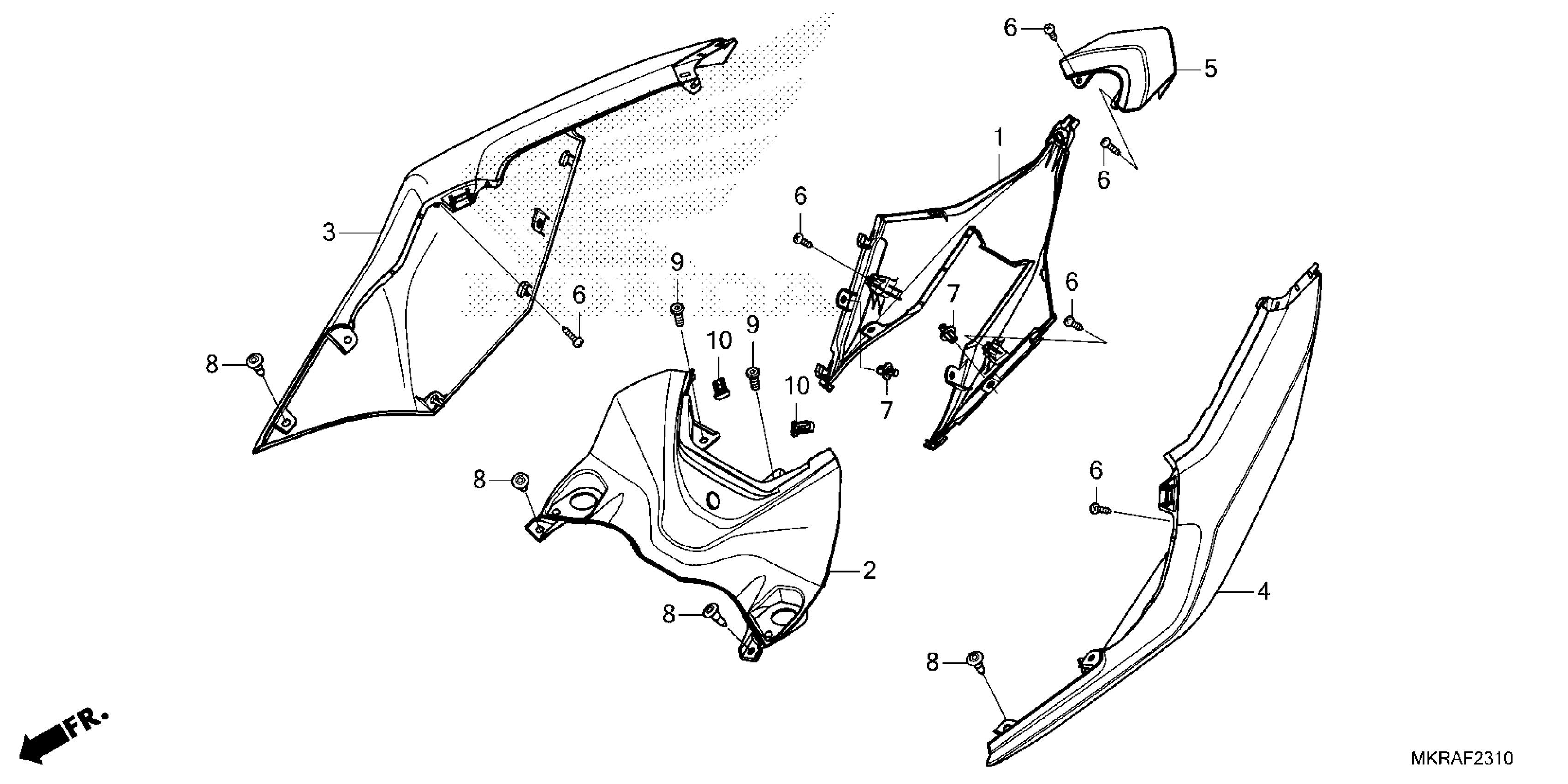 6
5
1
6
6
3
9
6
6
7
10
9
8
10
7
8
6
2
4
8
8
FR.
MKRAF2310