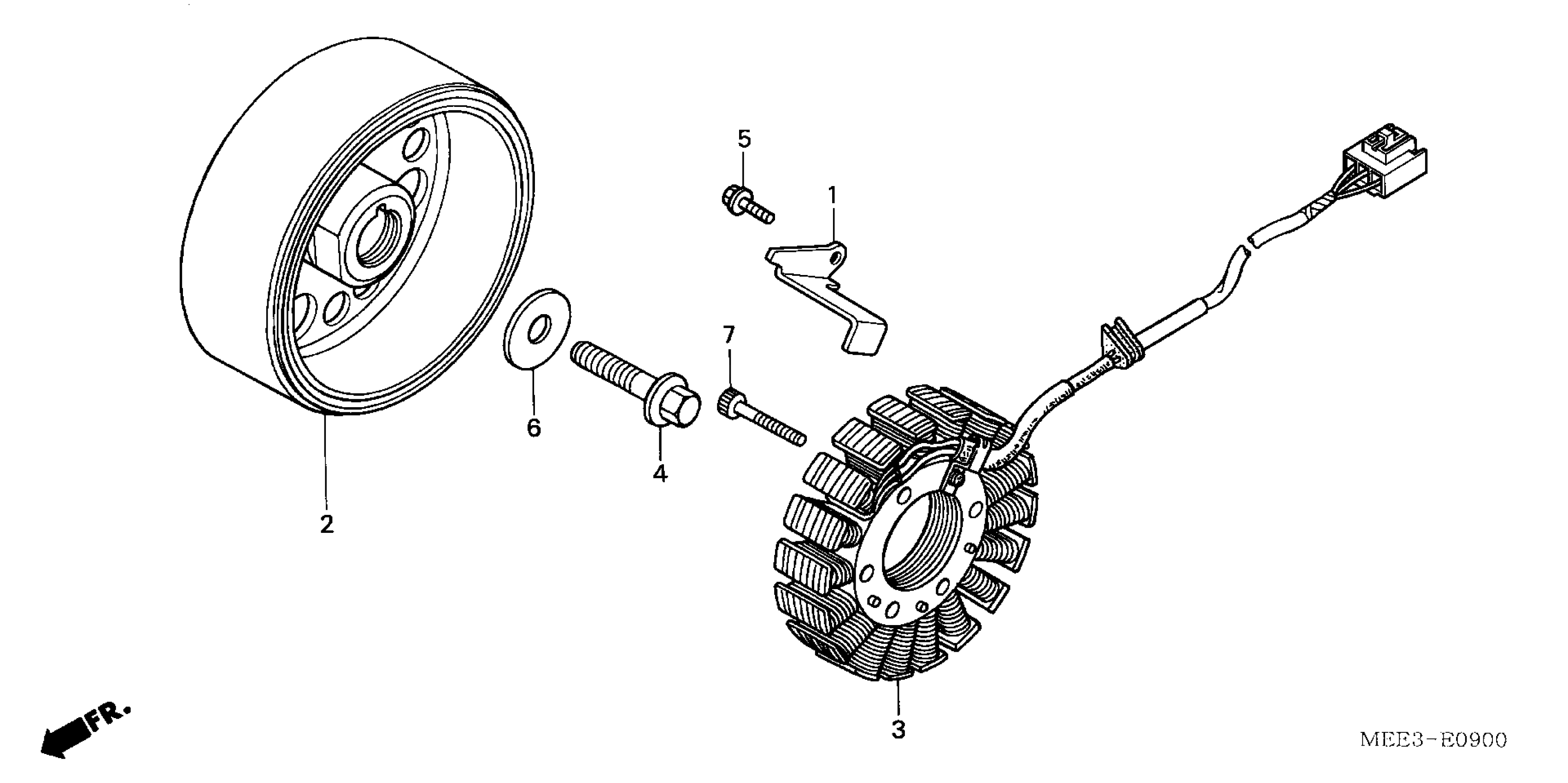 5
1
7
6
4
2
3
FR.
MEE3-E0900