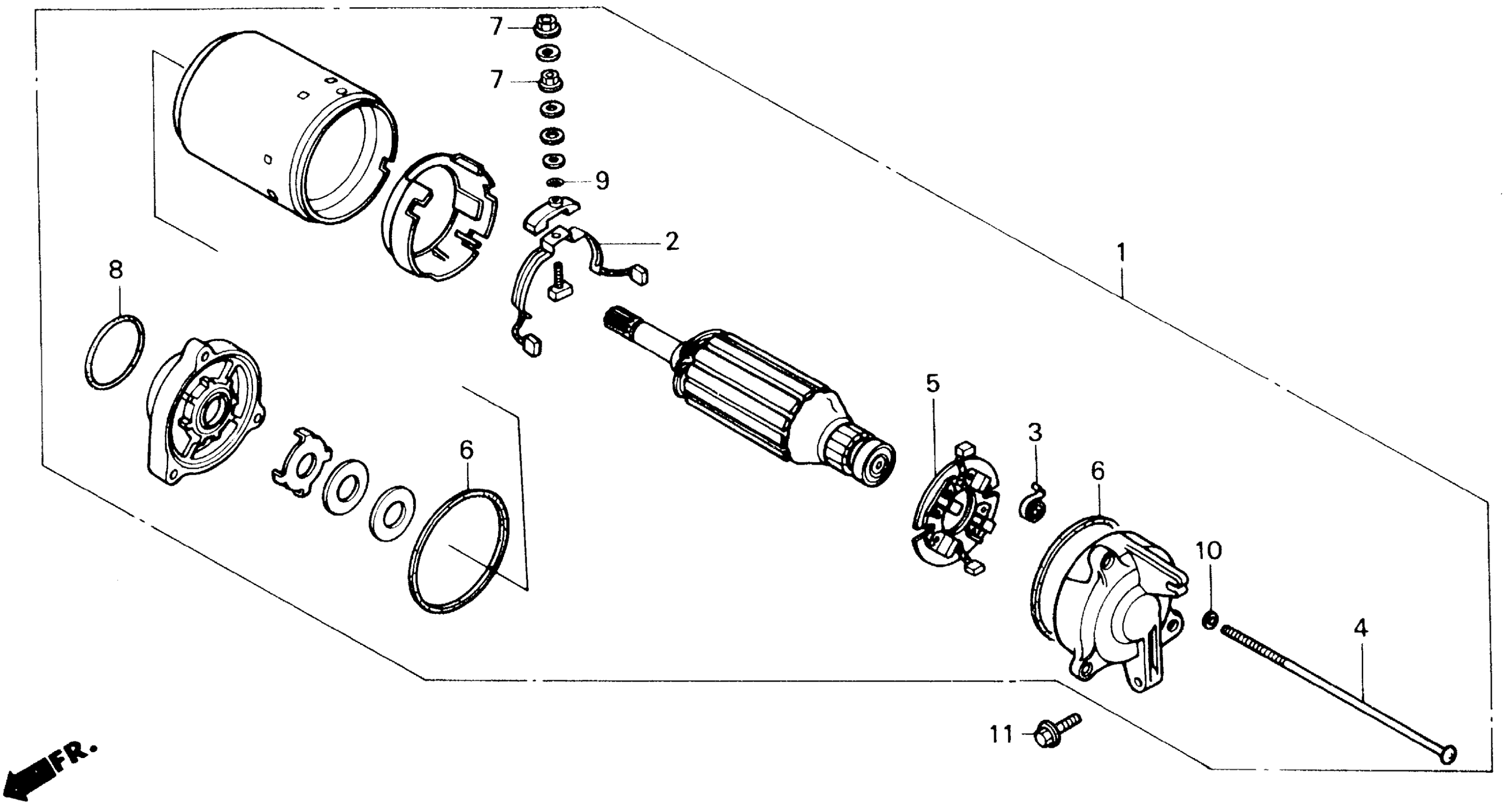 7
7
9
2
1
8
5
3
6
6
10
4
11
FR.