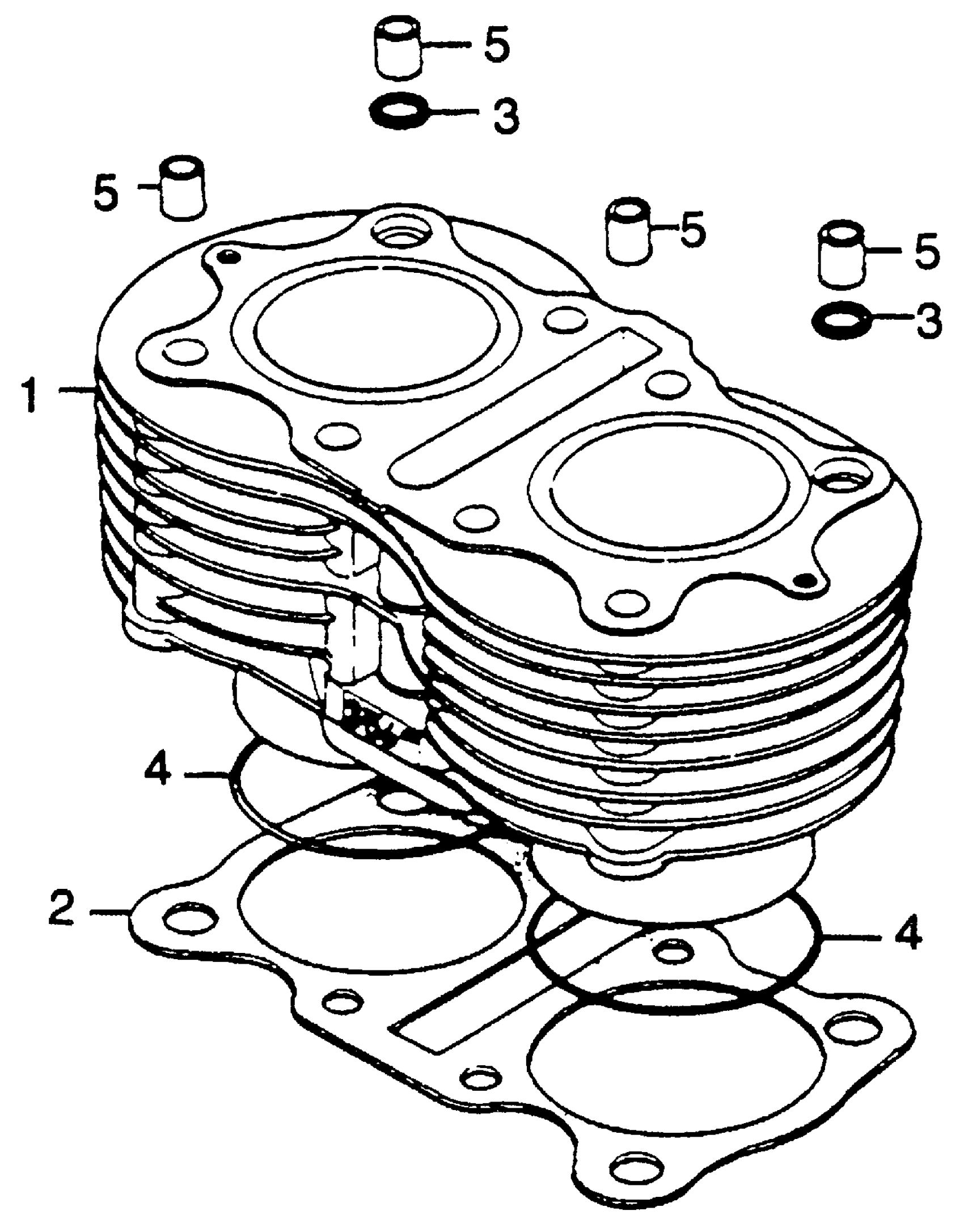 5
3
5
5
5
3
1
4
2
4