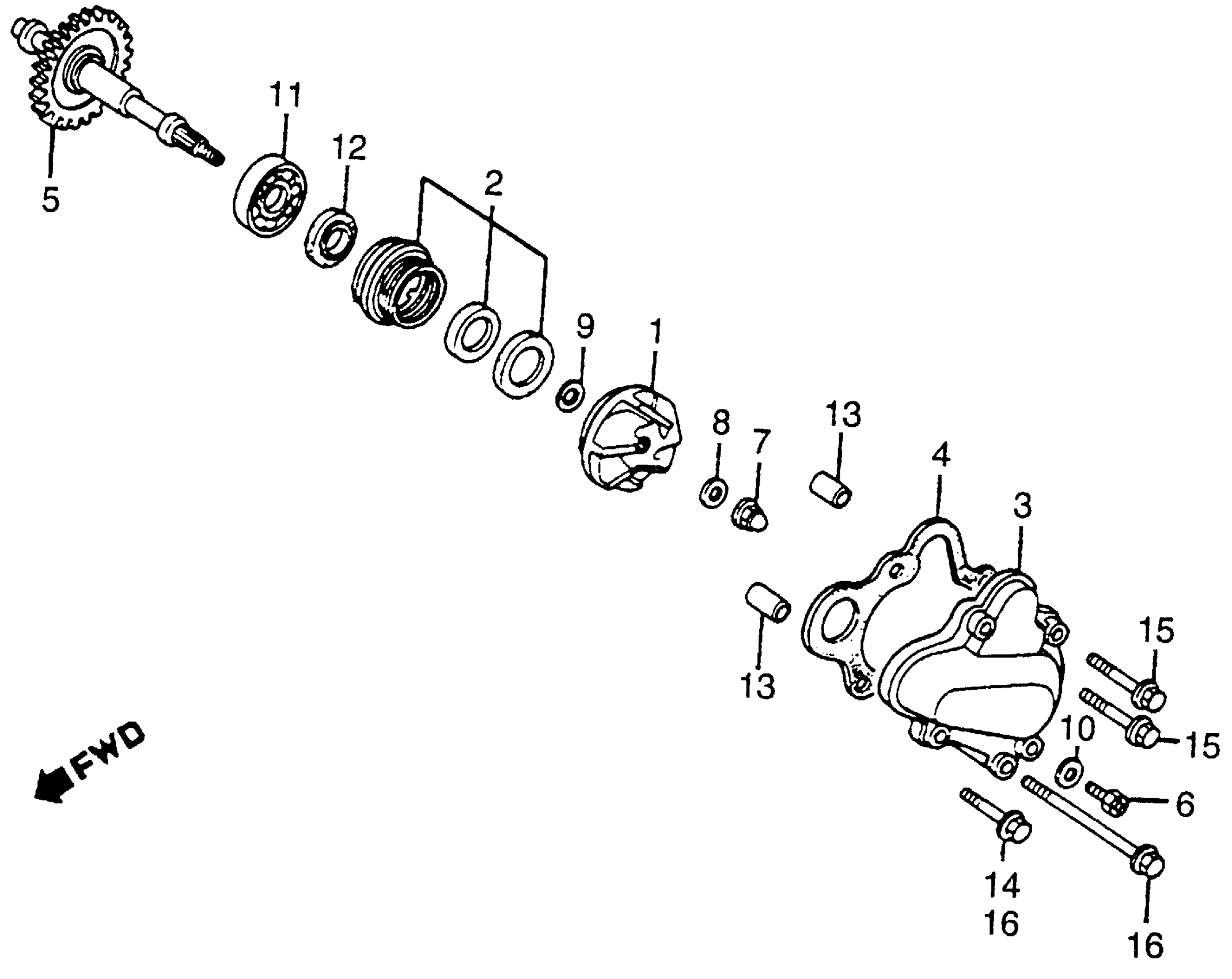 11
12
5
2
9
1
8
7
13
4
3
13
15
15
10
6
FWD
14
16
16