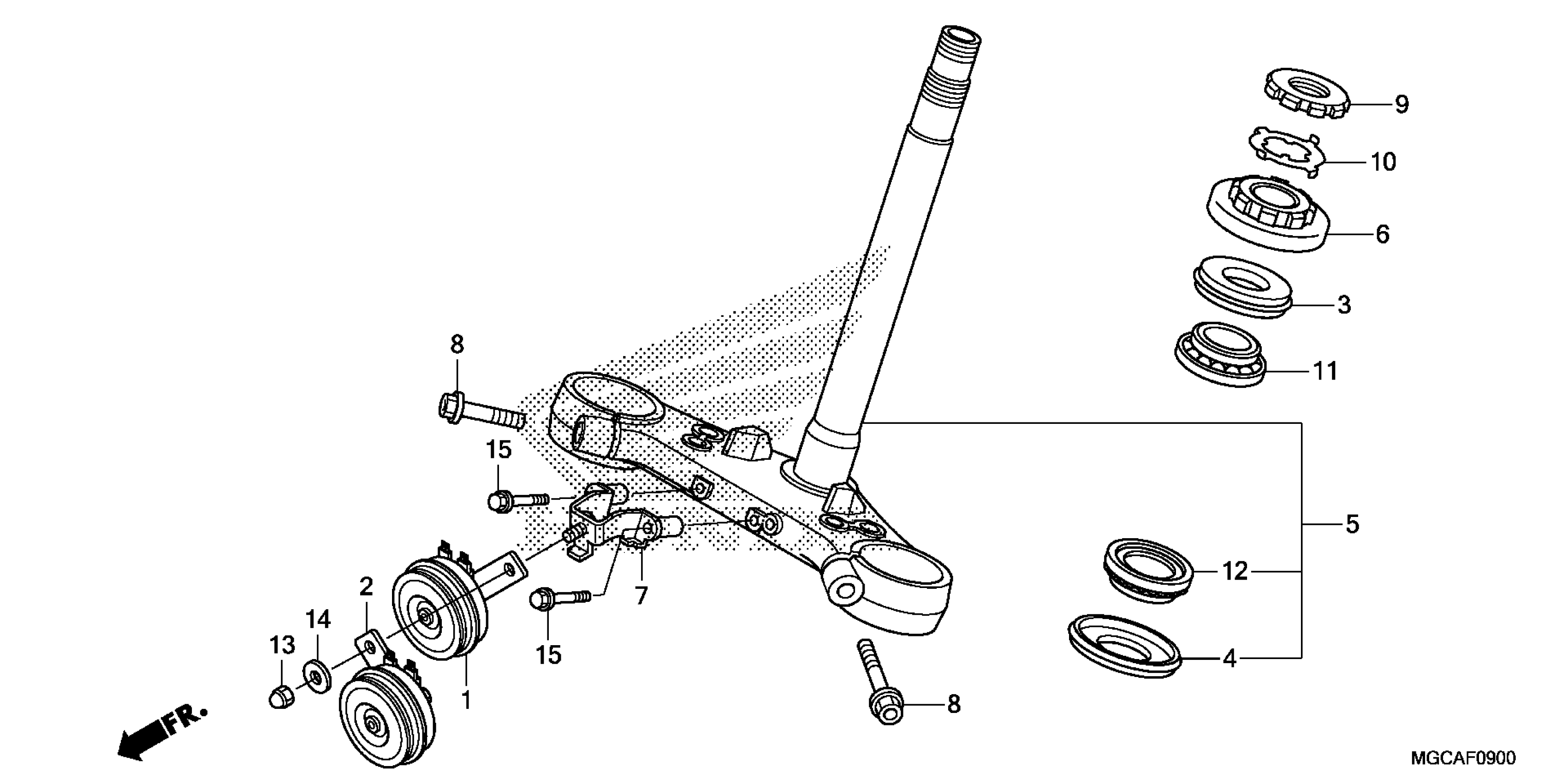 9
10
6
3
11
8
15
5
12
7
2
14
13
15
4
1
8
FR.
MGCAF0900