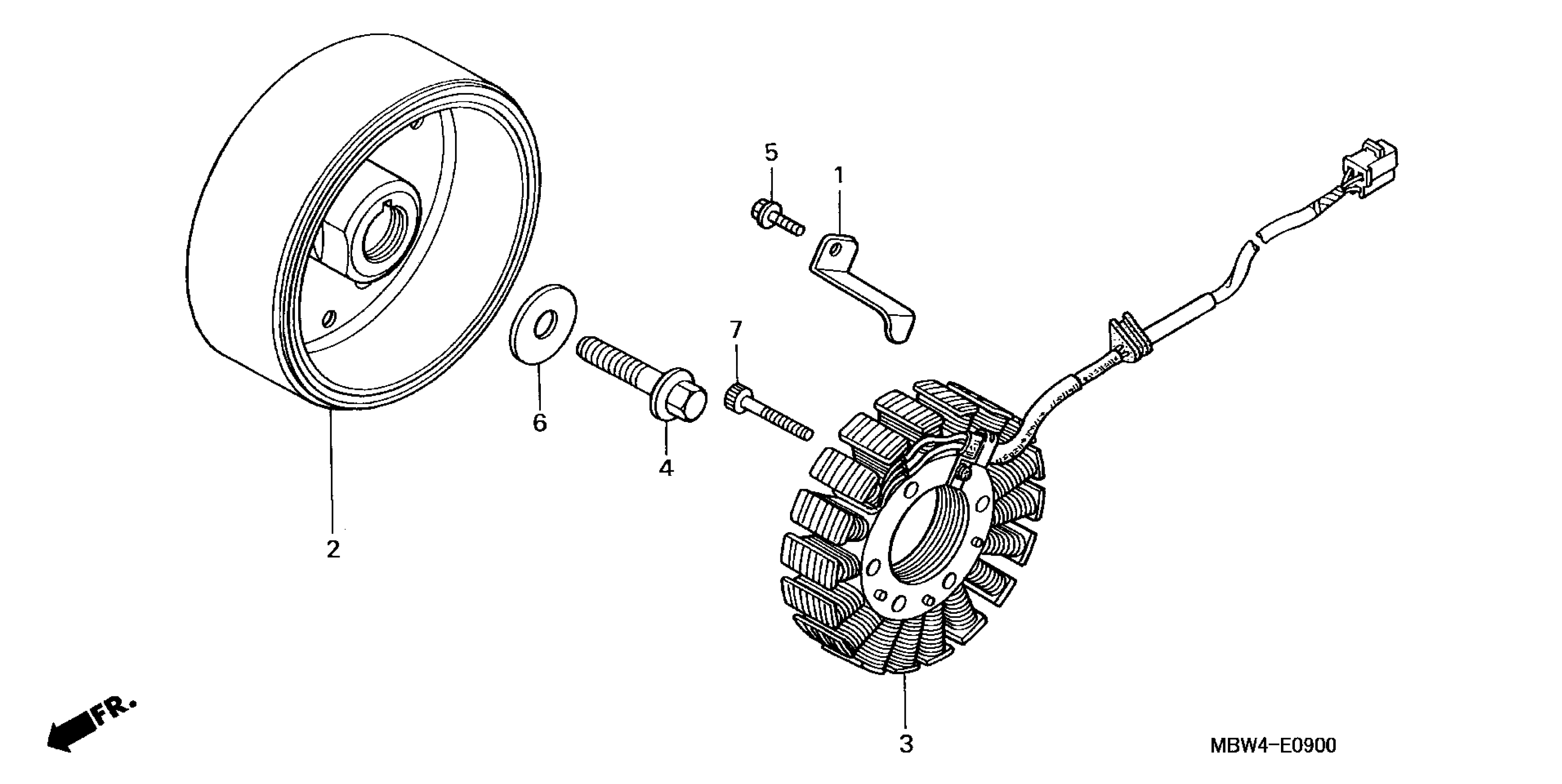 5
1
7
6
4
2
3
FR.
MBW4-E0900