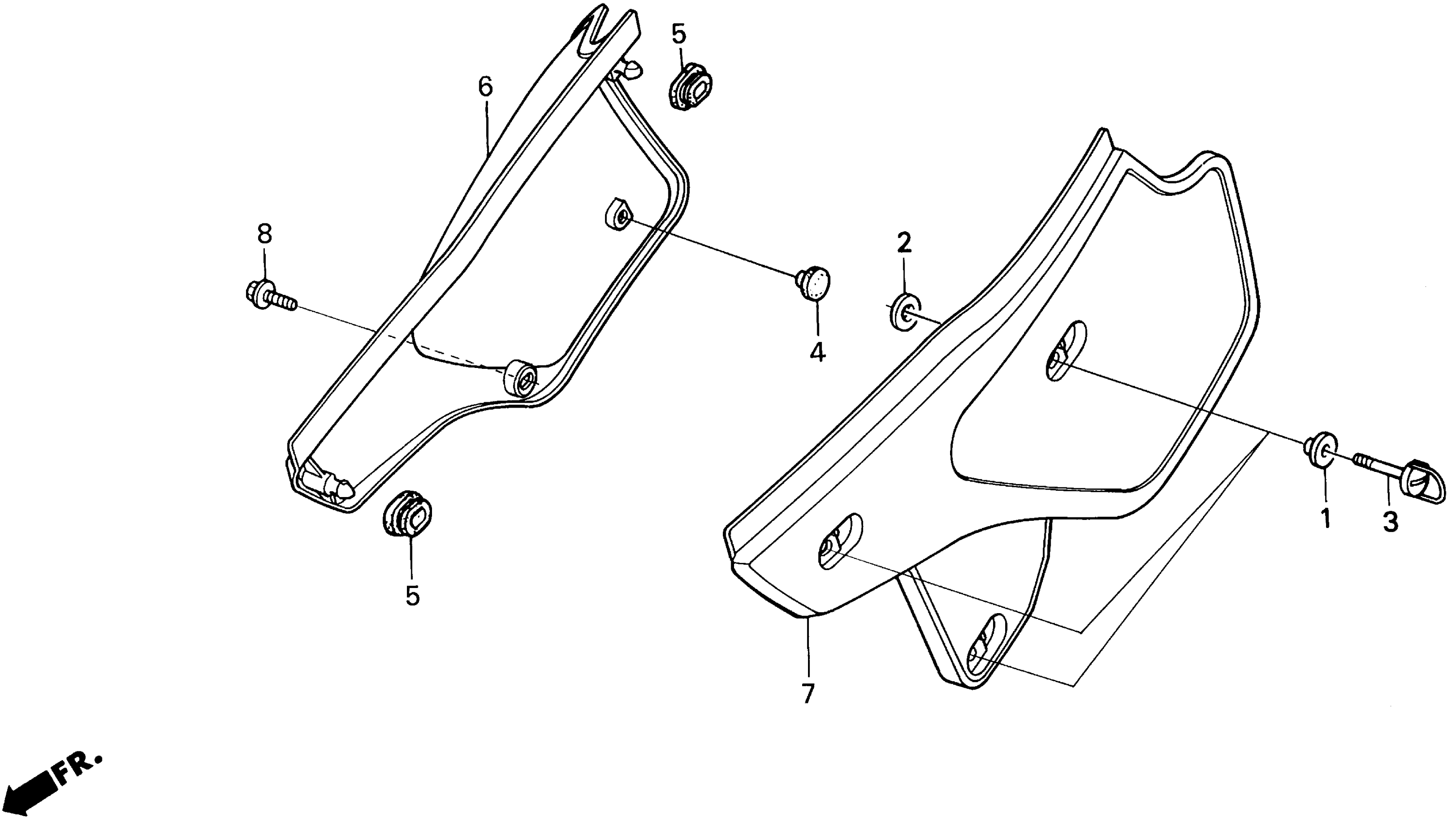 5
6
8
2
4
1
3
5
7
FR.