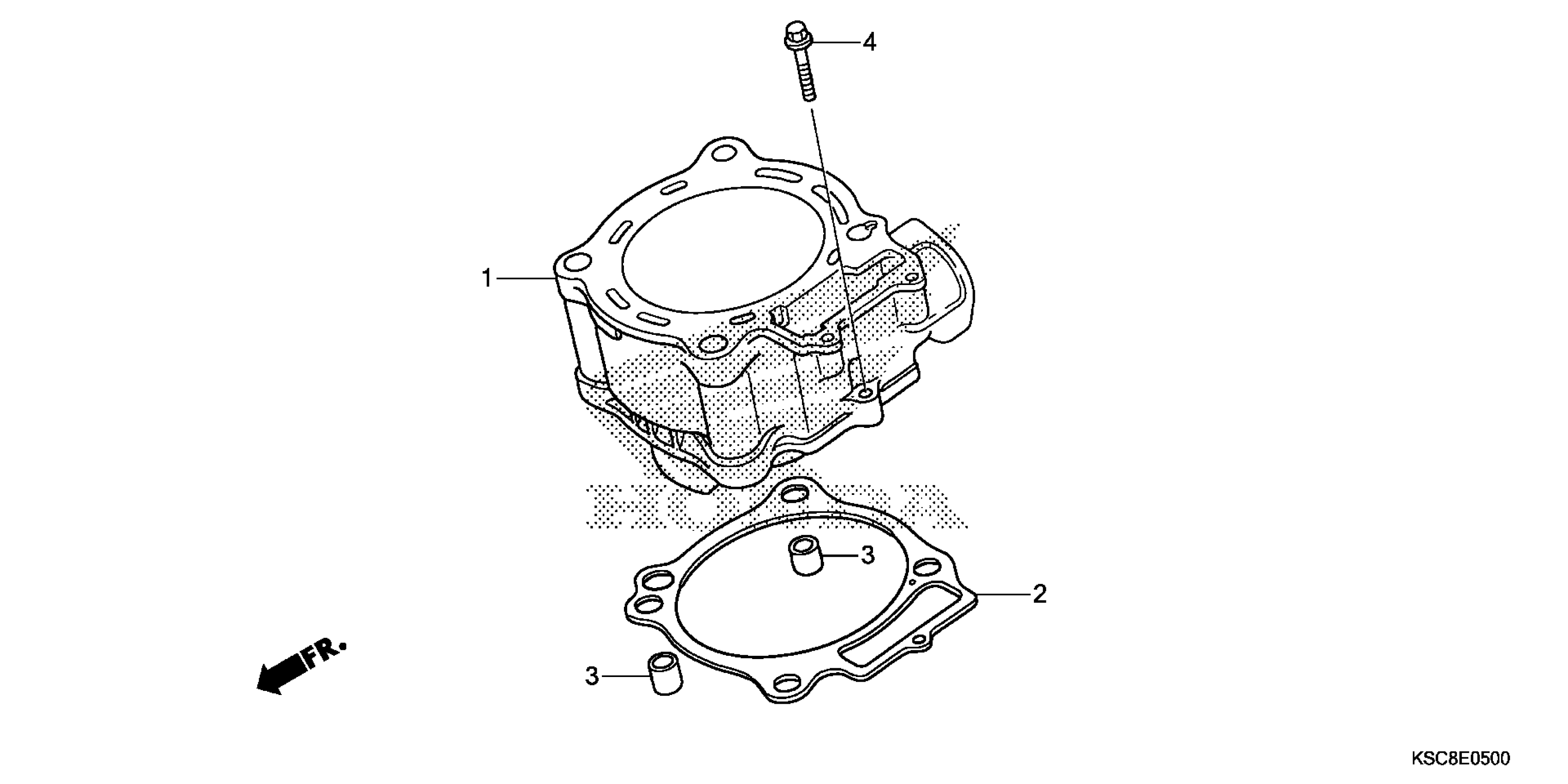 4

1

3

2

FR.

3

KSC8E0500