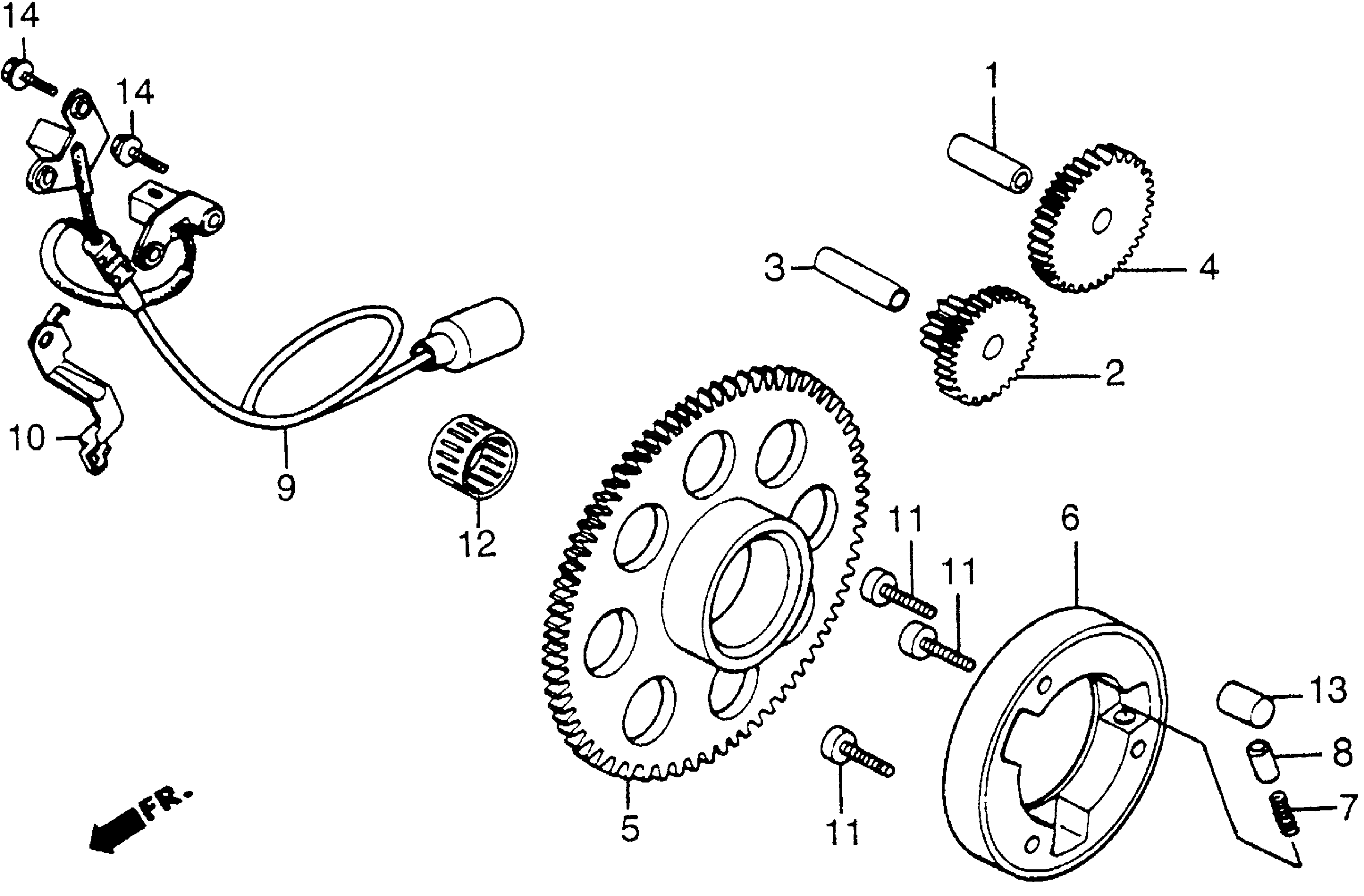 14
14
1
3
4
2
10
9
12
11
11
6
13
8
7
5
11
FR.