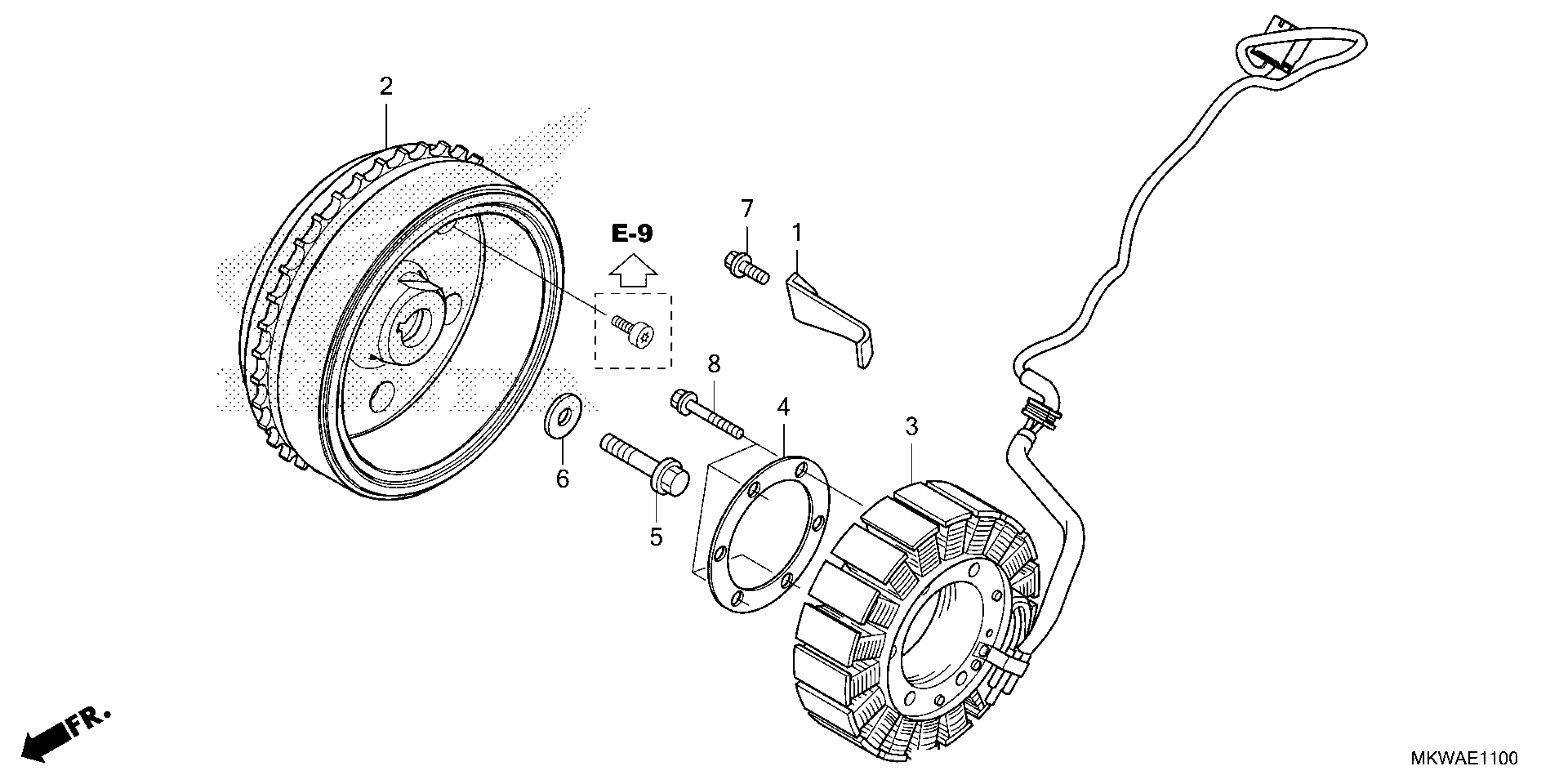 2

E-9

7

1

8

4

3

6

5

FR.

MKWAE1100