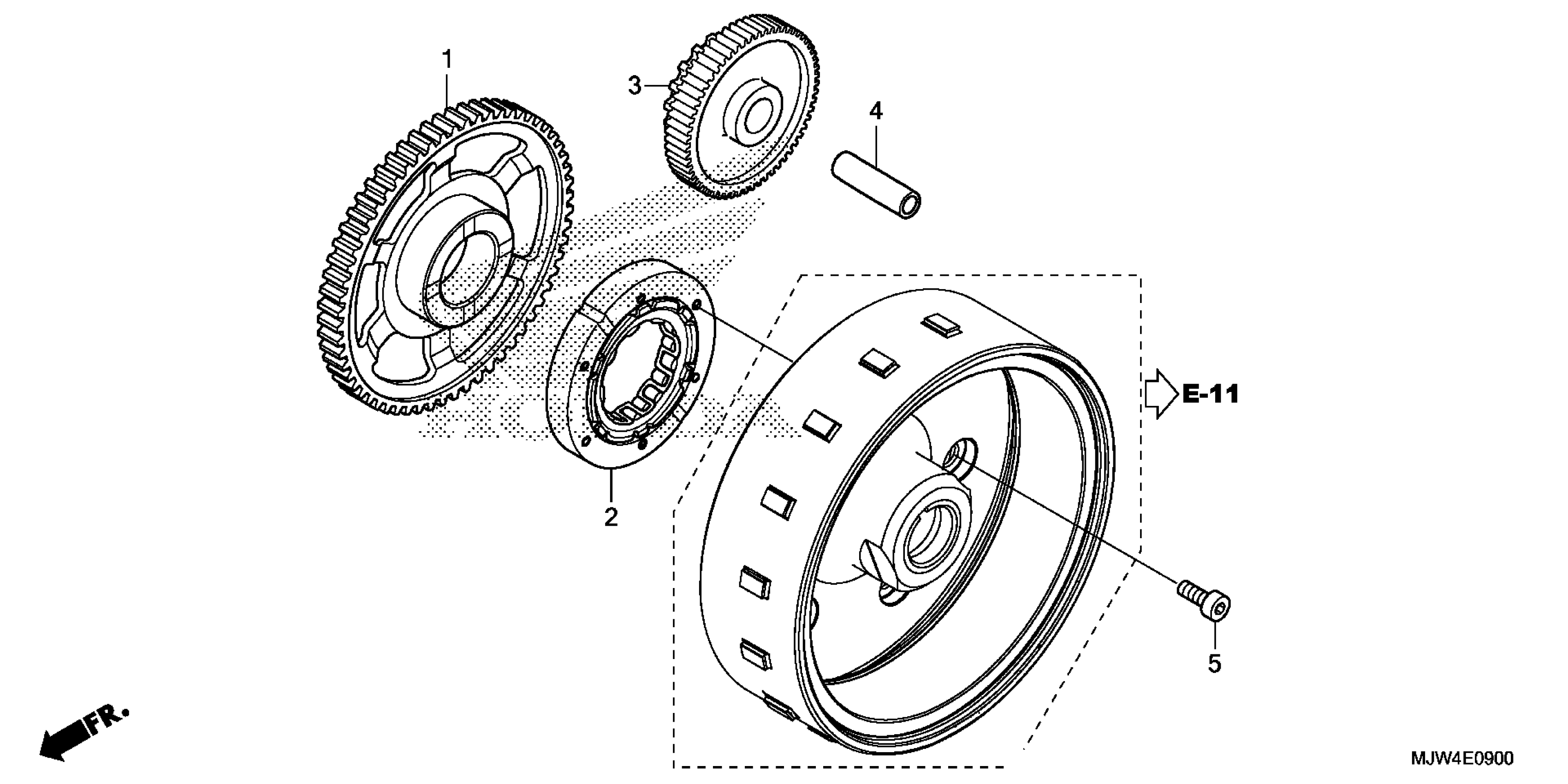 1

3

4

E-11

2

5

FR.

MJW4E0900