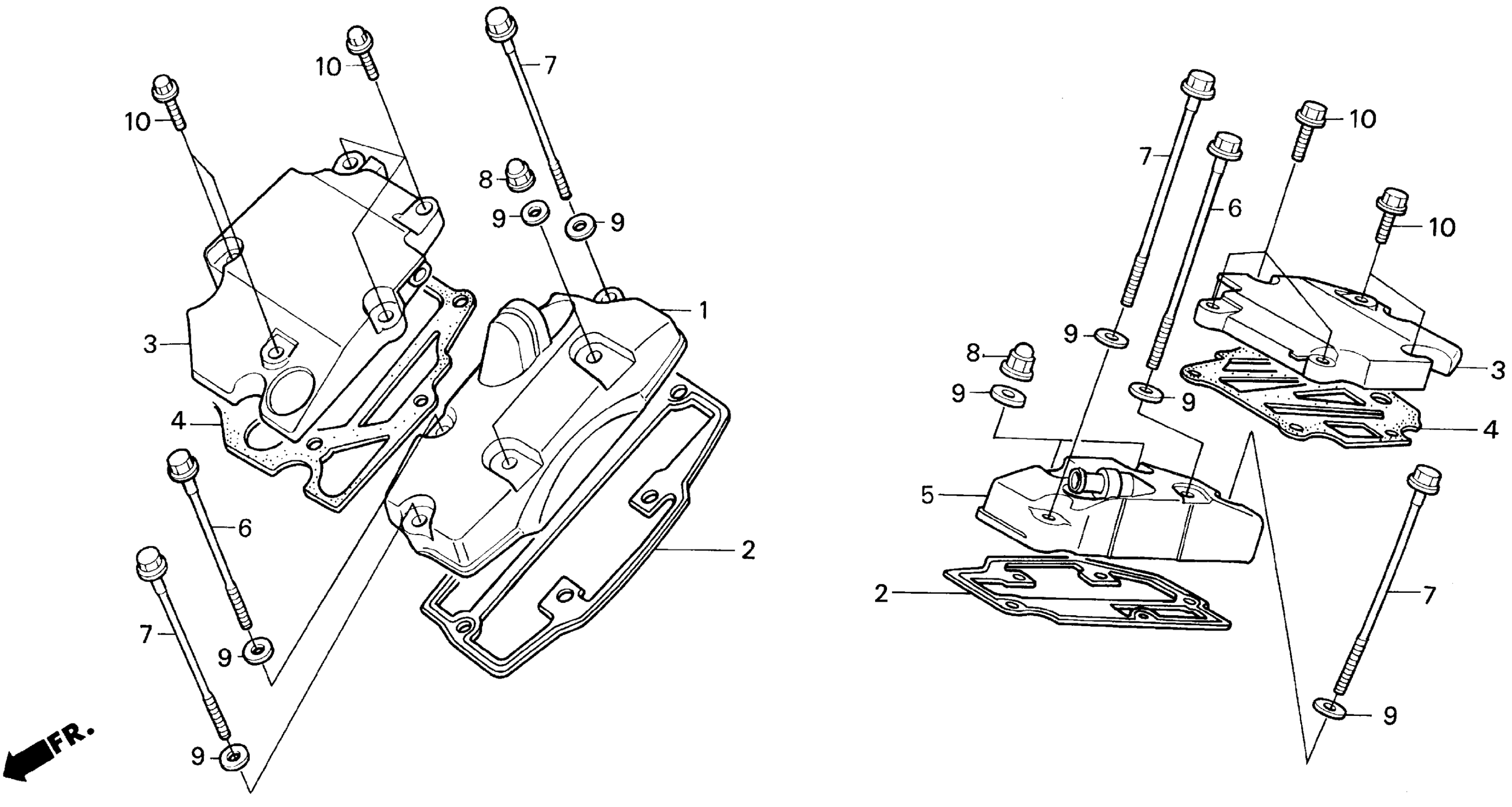 10
10
7
8
9
9
1
3
4
6
2
7
9
9
FR.
7
10
6
10
9
8
9
9
3
4
5
2
7
9