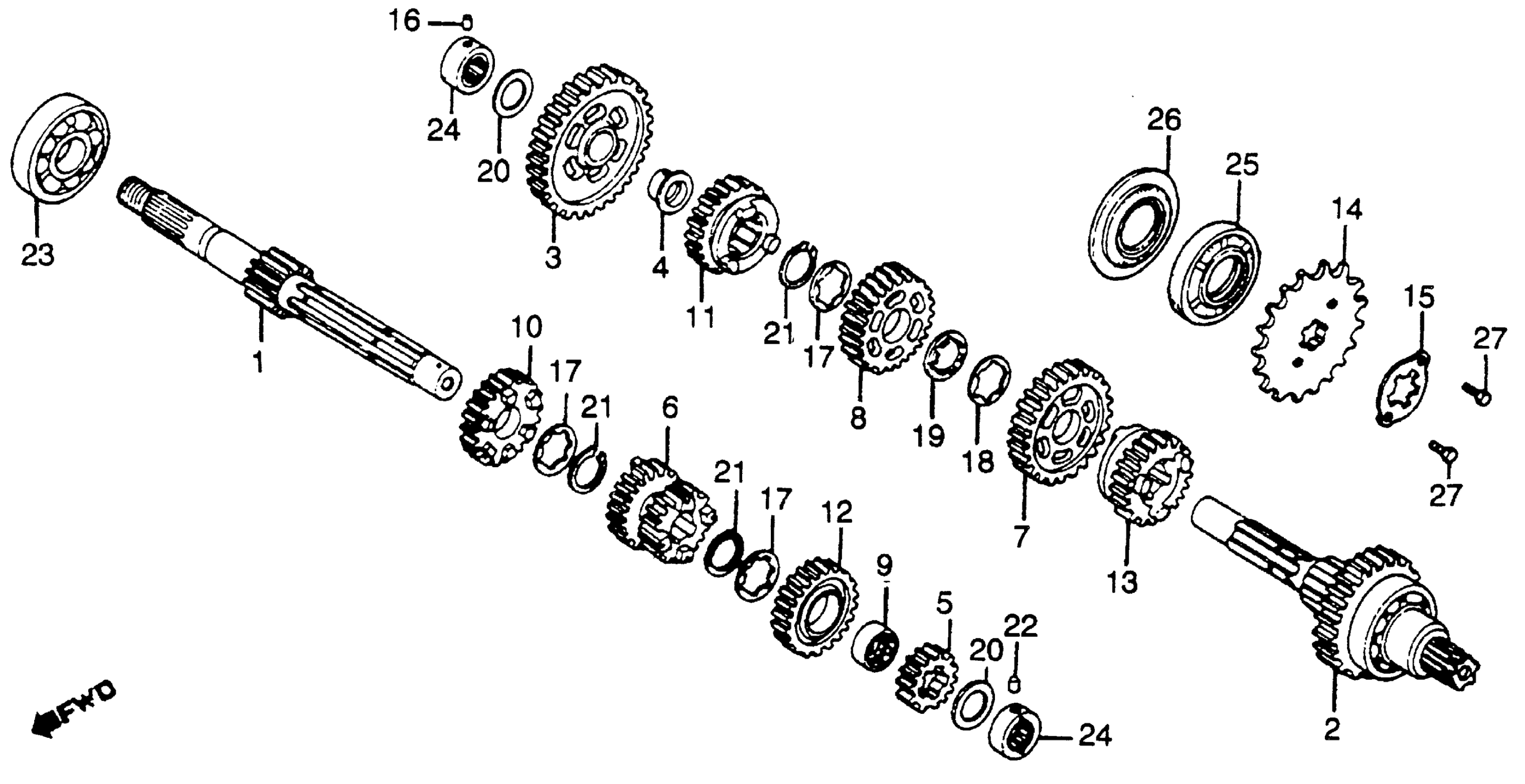 16
24
20
3
4
11
21
17
8
19
18
7
13
26
25
14
15
27
27
23
1
10
17
21
6
21
17
12
9
5
20
22
24
2
FWD