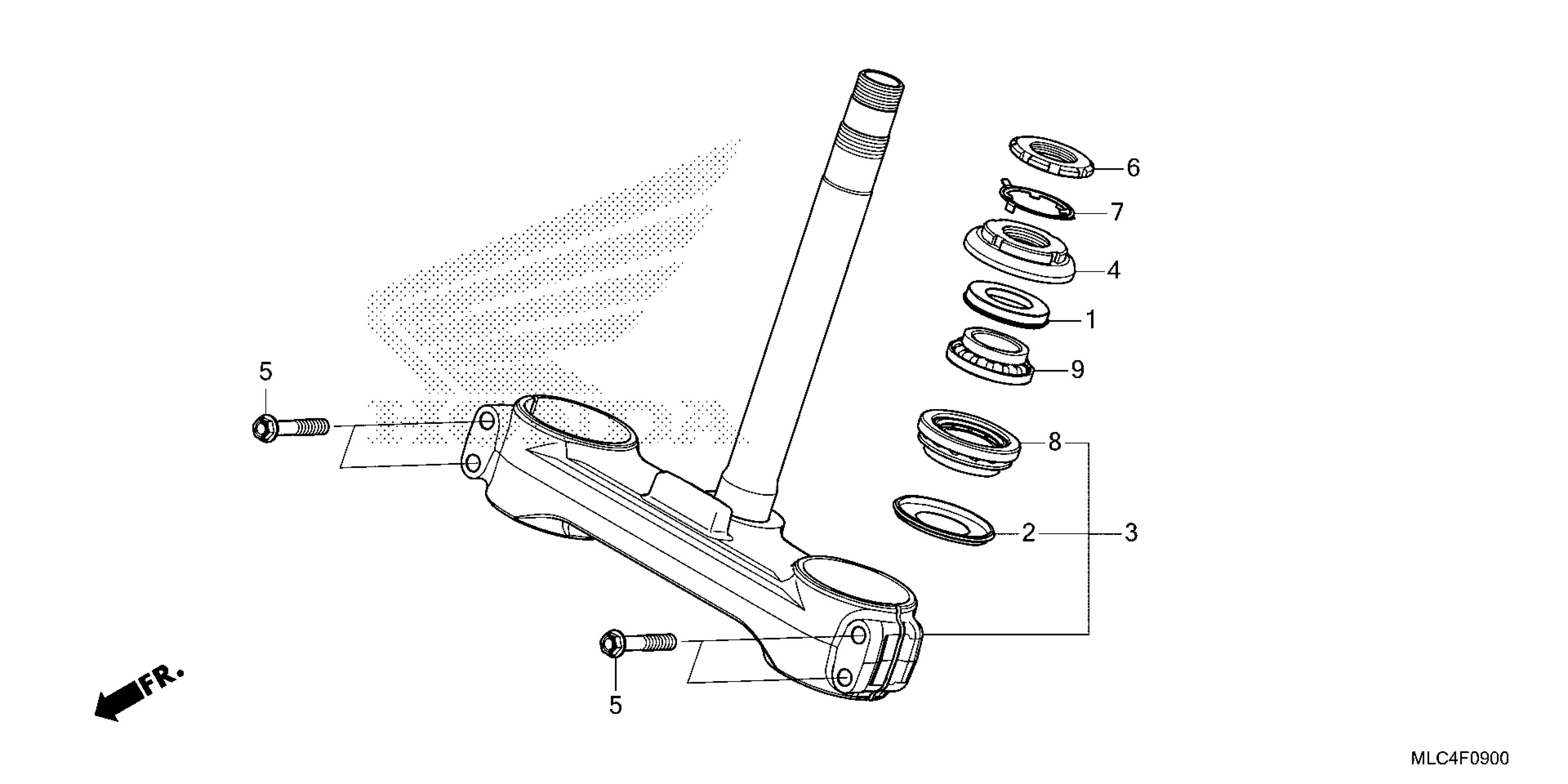 6
7
4
1
9
5
8
2
3
5
FR.
MLC4F0900