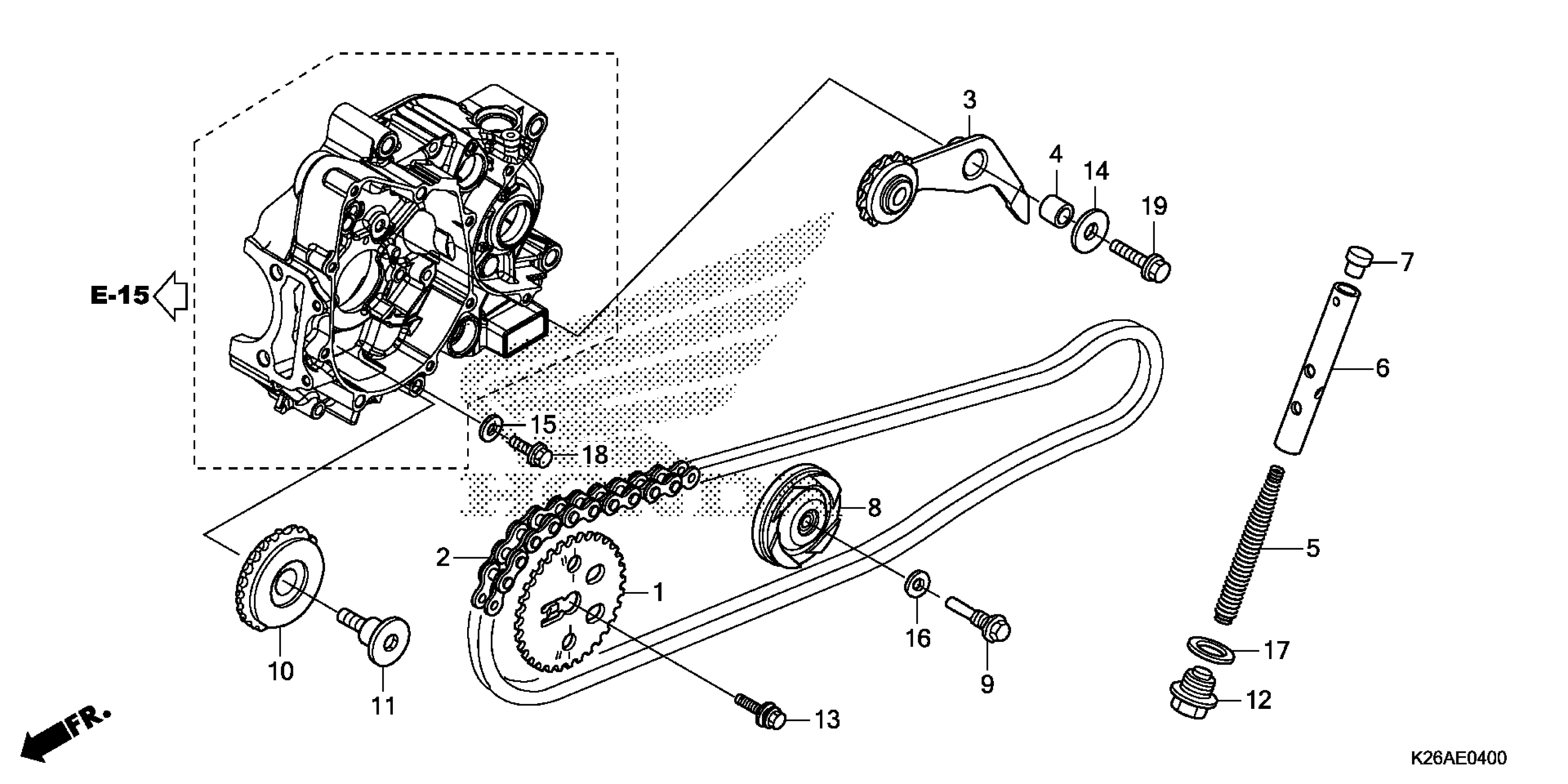 E-15

3
4
14
19
7
6
15
18
8
5
2
1
16
9
17
12
10
11
13

FR.

K26AE0400