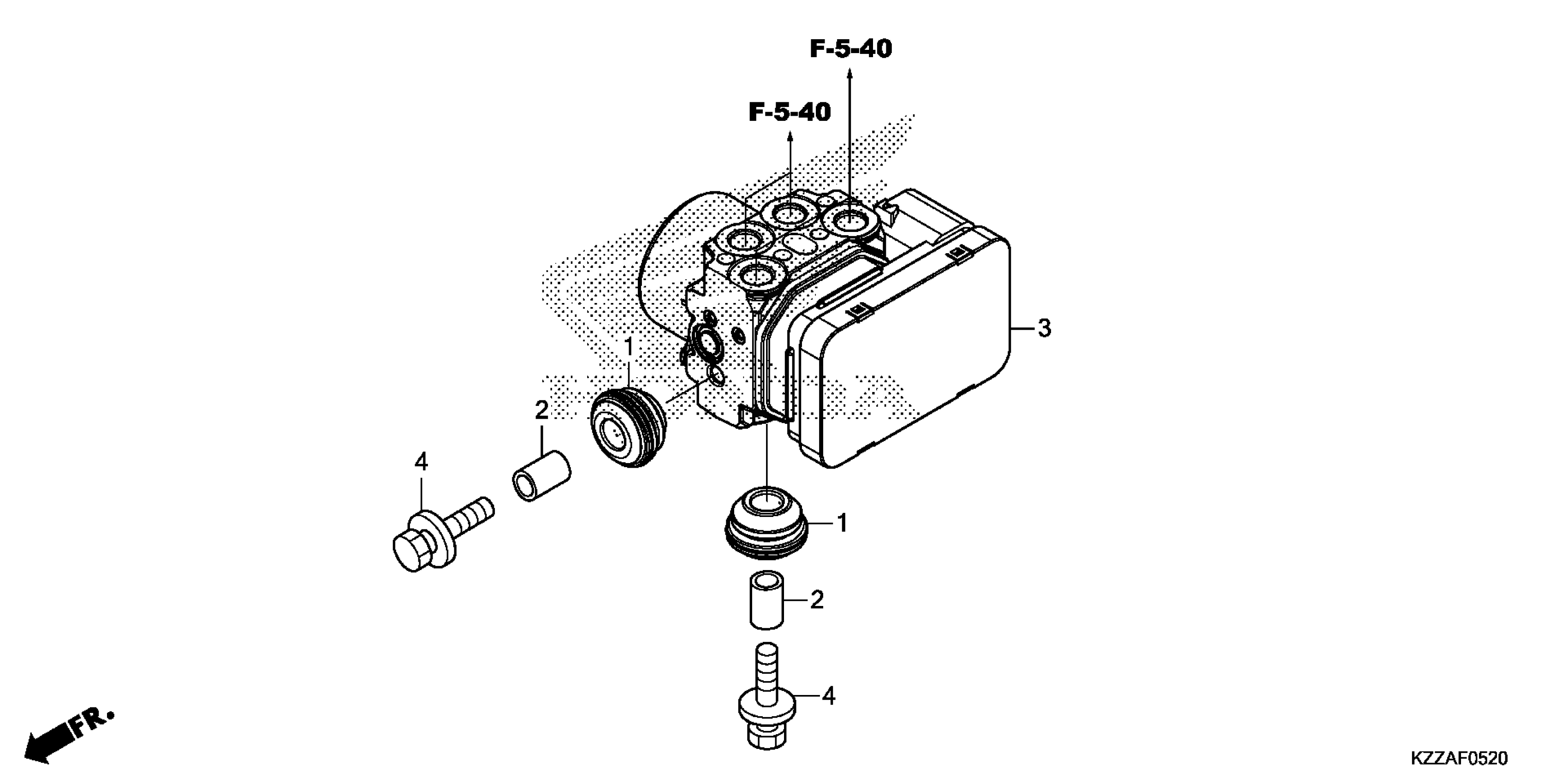 F-5-40

F-5-40

3

1

2

4

1

2

4

FR.

KZZAF0520