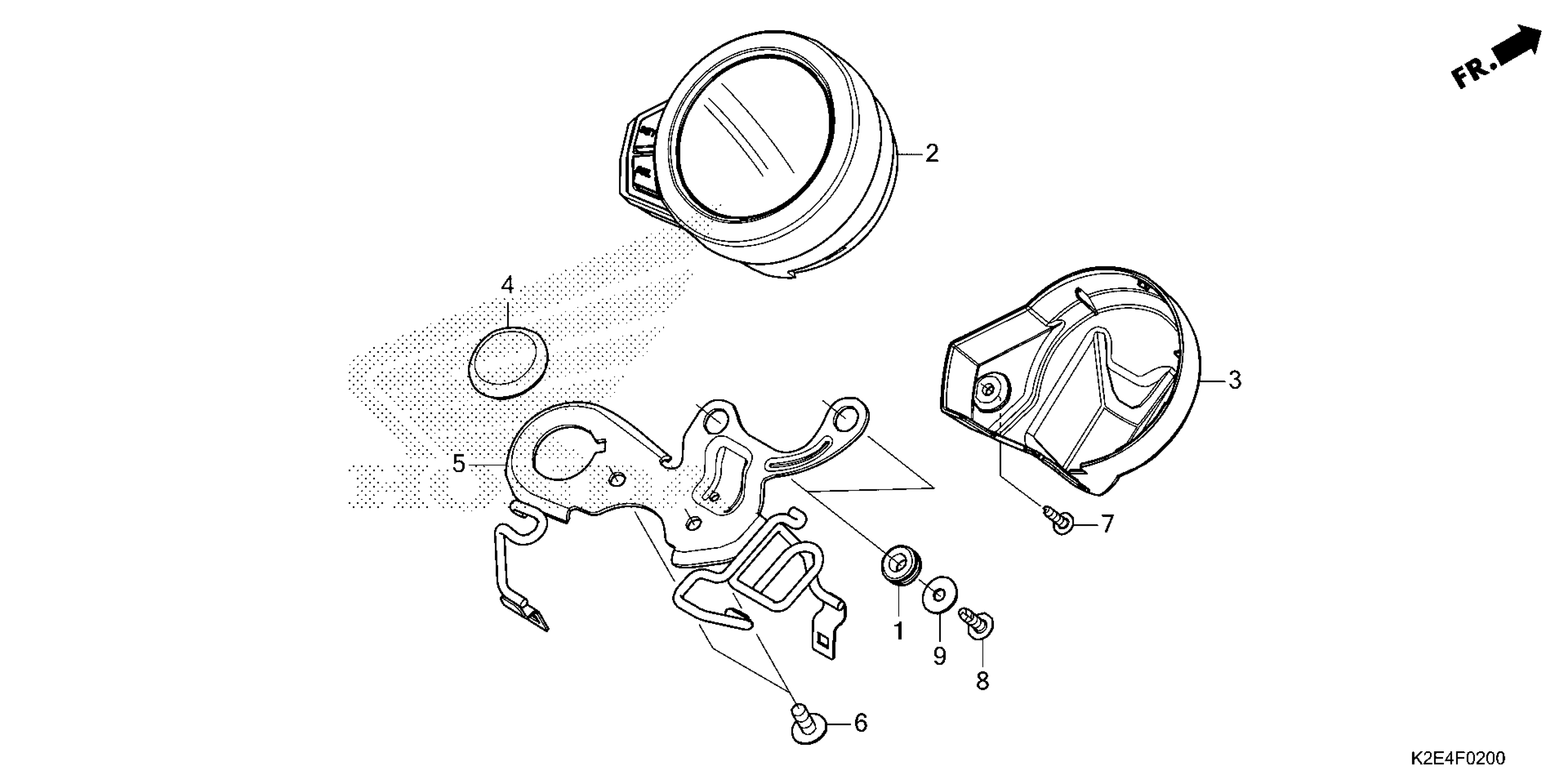 FR.

2

4

3

5

7

1

9

8

6

K2E4F0200