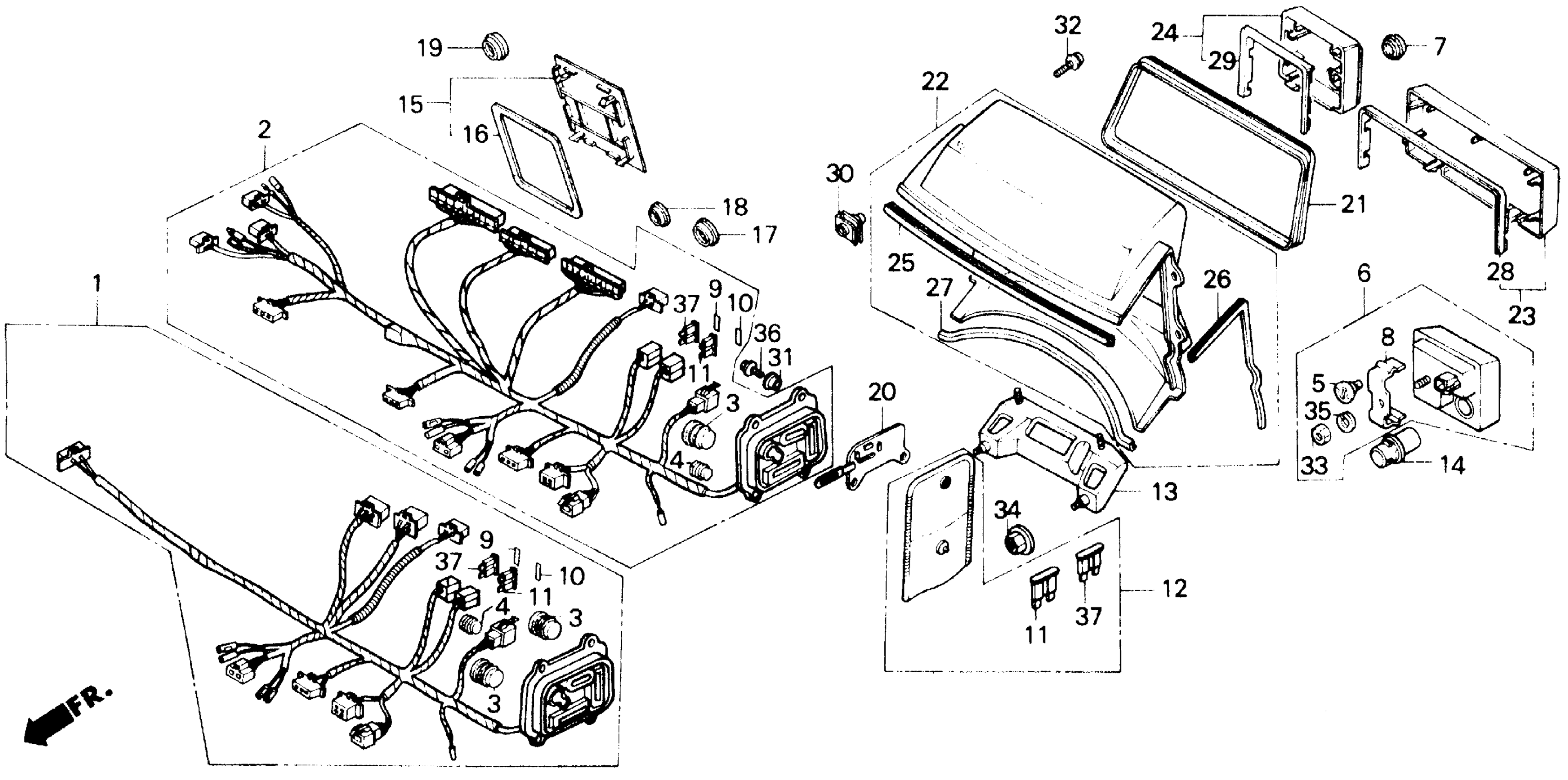 19
15
16
2
18
17
1
37
9
10
36
31
11
3
4
9
37
10
11
4
3
3
FR.
32
24
29
7
22
30
21
25
27
26
28
23
6
8
5
35
33
14
20
13
34
12
11
37