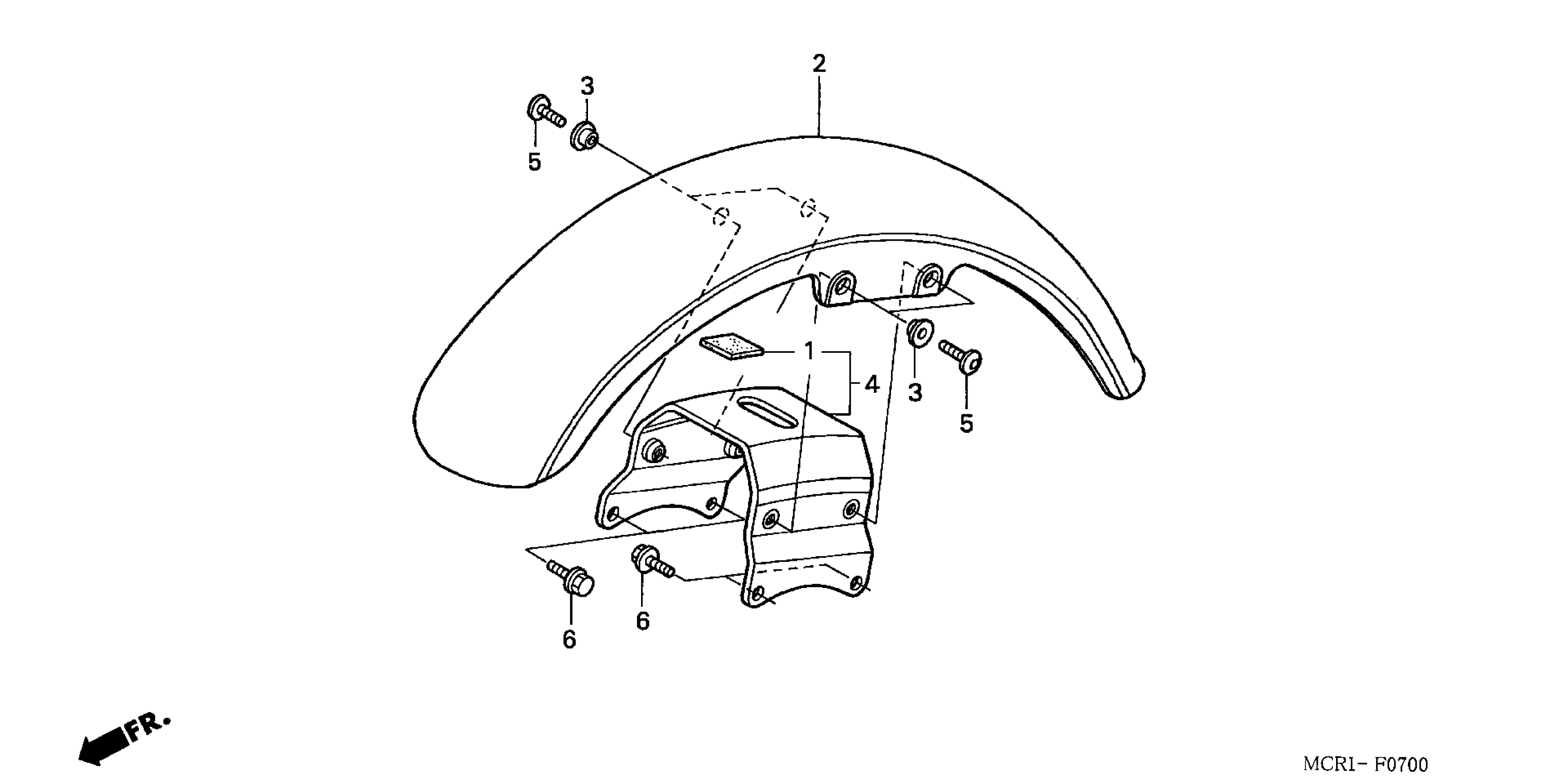 2
3
5
1
4
3
5
6
6
FR.
MCR1- F0700