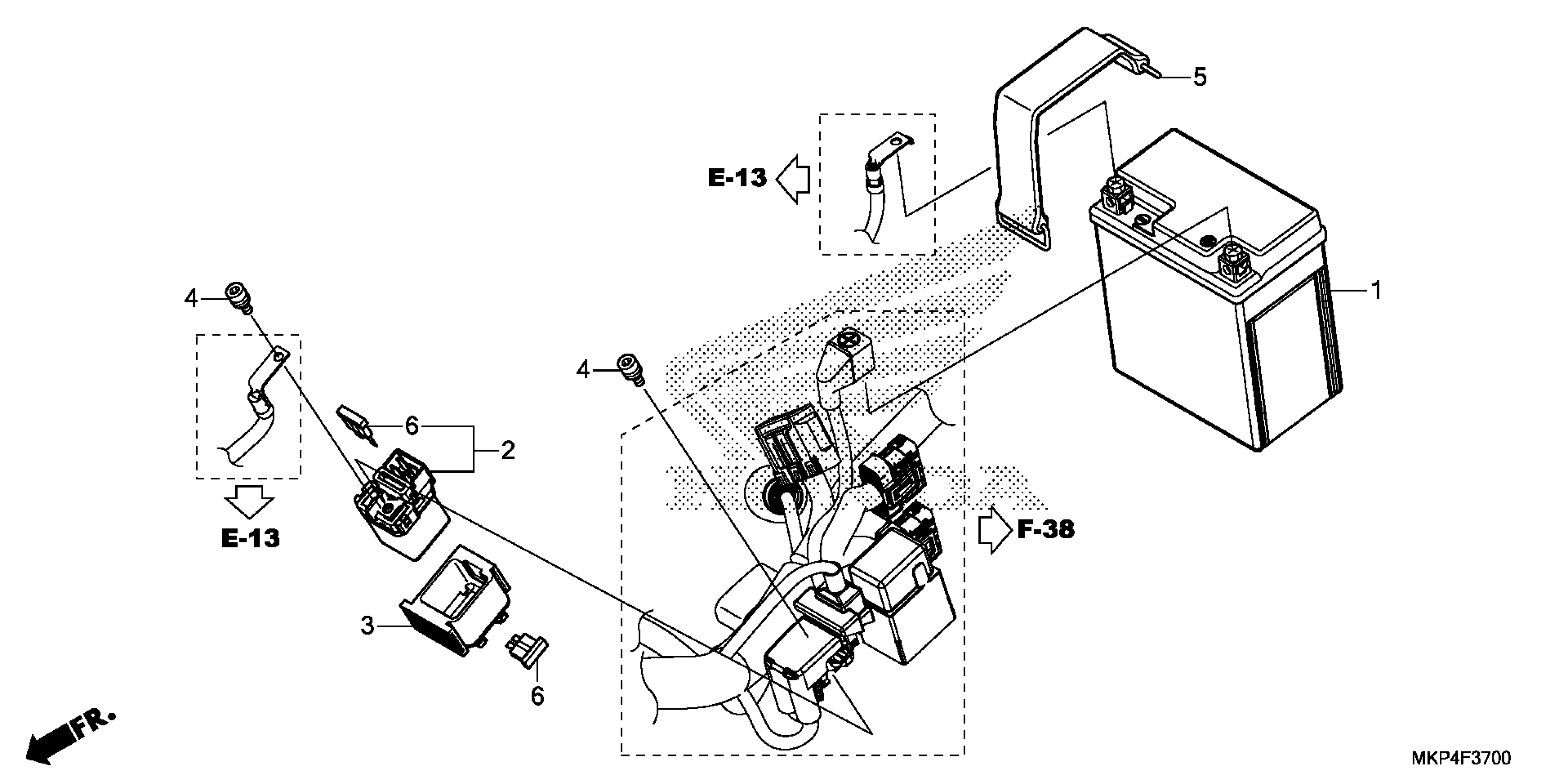 5

E-13

1

4

4

6

2

E-13

F-38

3

6

FR.

MKP4F3700