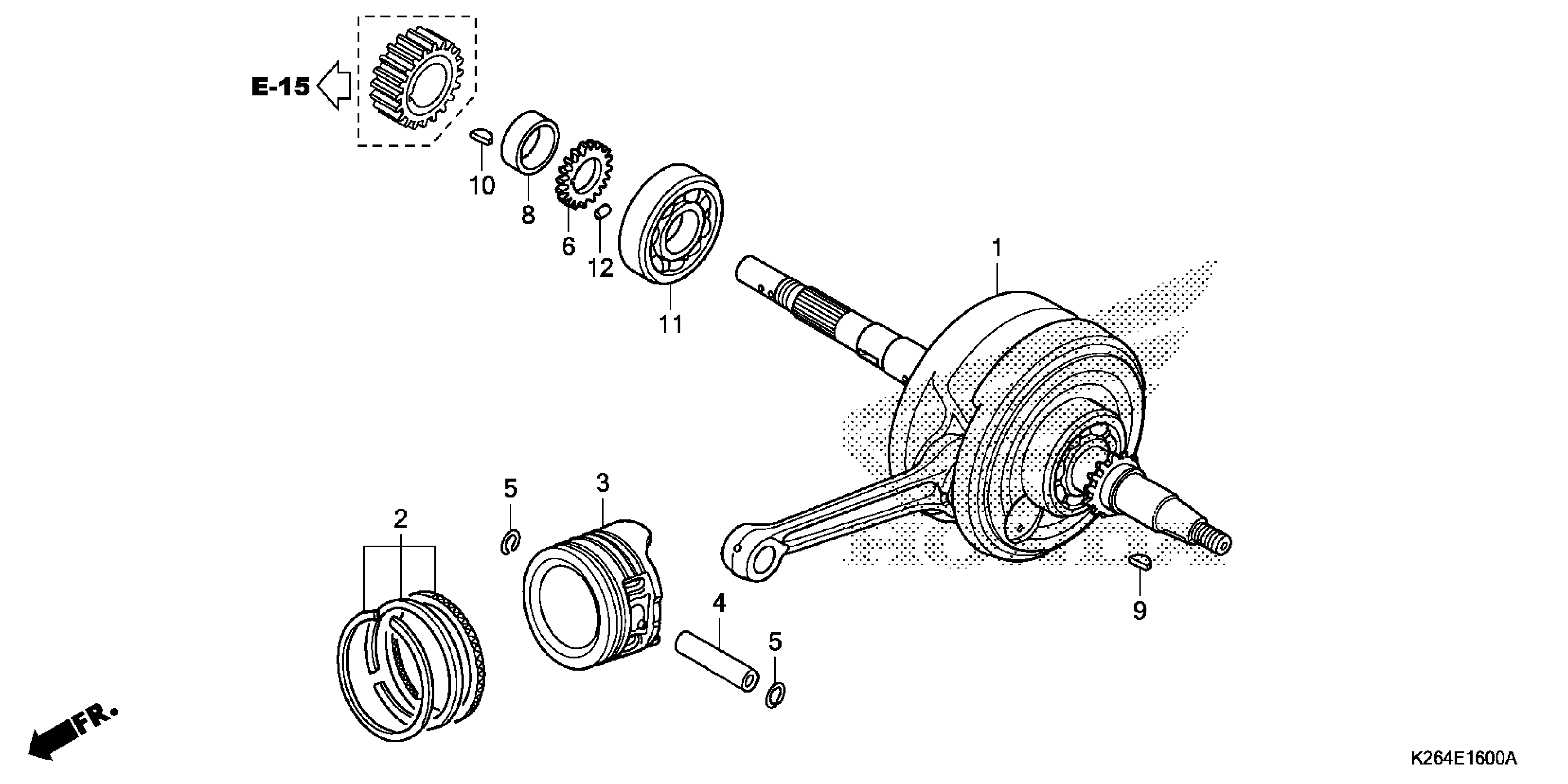 E-15

10

8

6

12

11

1

5

3

2

4

5

9

FR.

K264E1600A