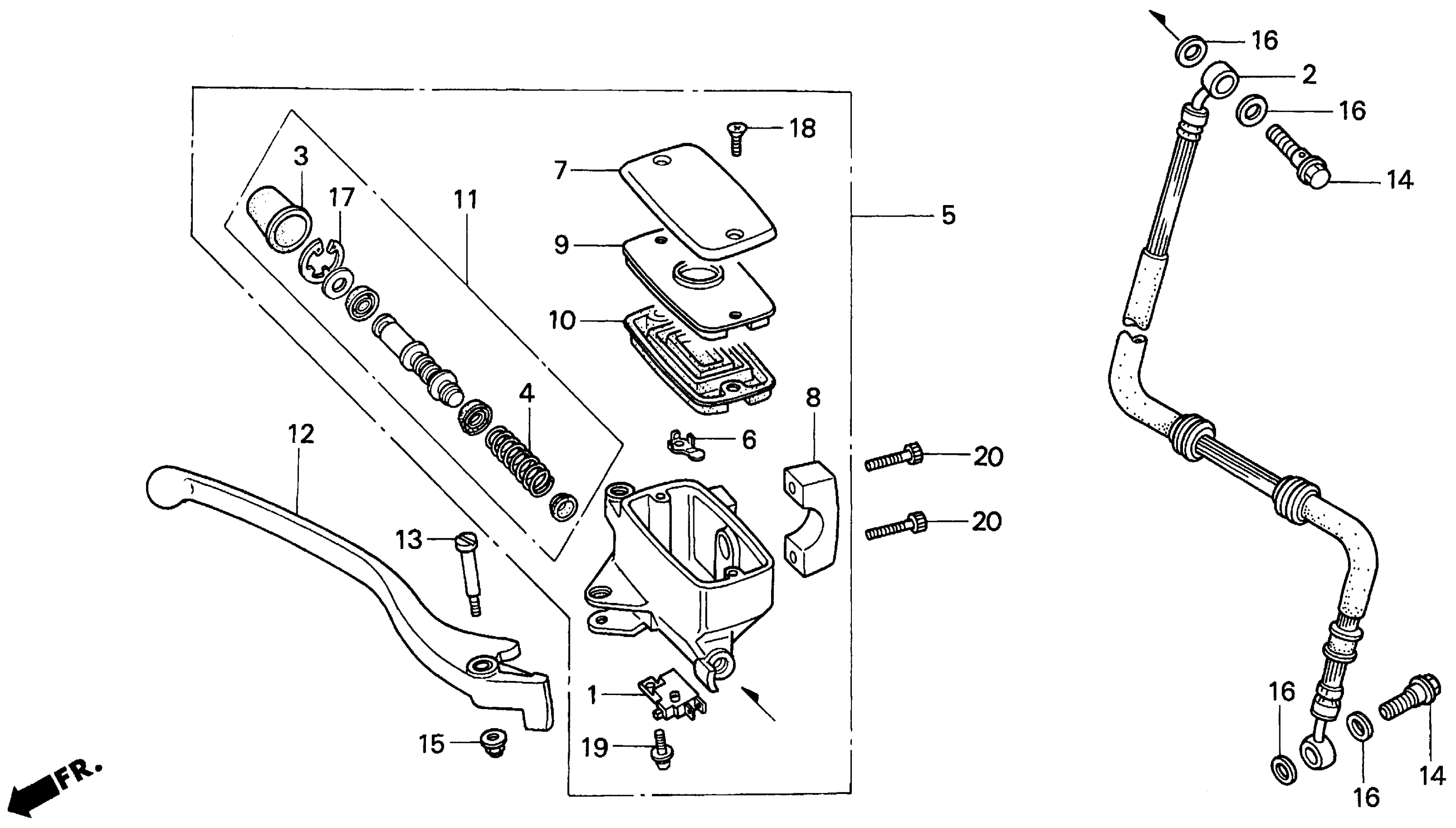 16
2
16
18
14
3
17
11
7
5
9
10
4
8
12
6
20
20
13
1
15
19
16
14
16
FR.