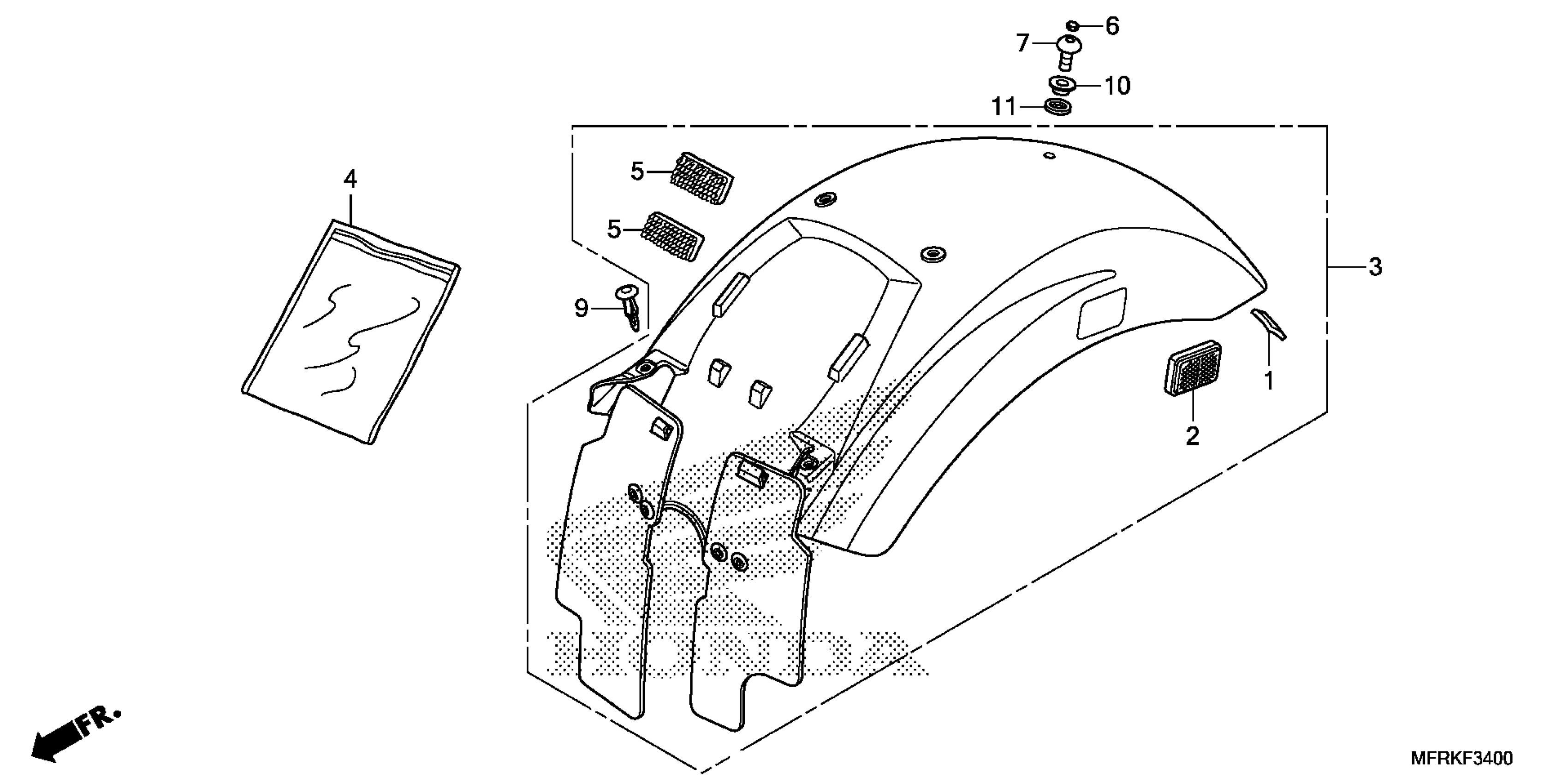 6
7
10
11
4
5
5
3
9
1
2
HONDA
FR.
MFRKF3400