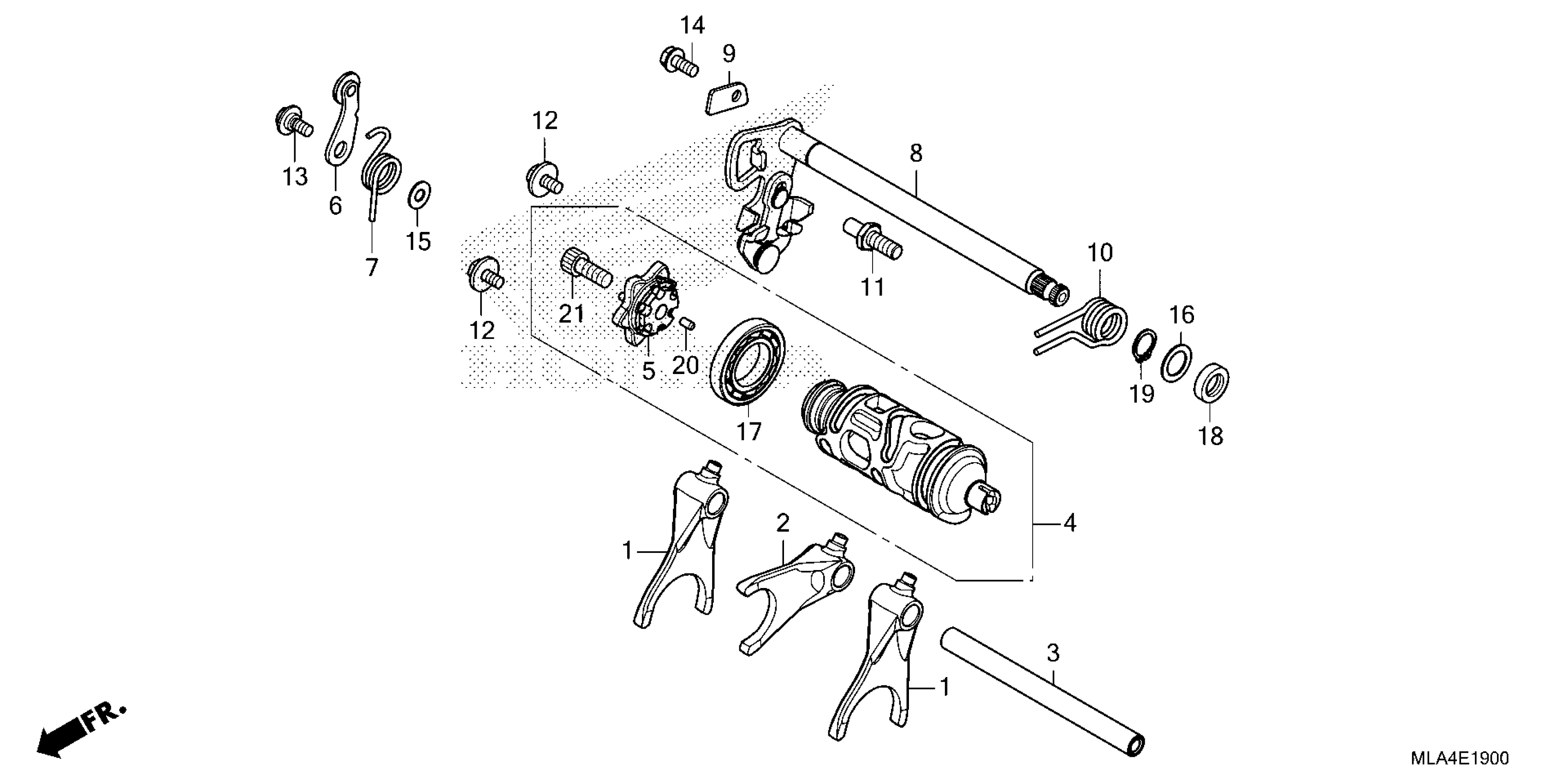 14
9
13
6
7
15
12
8
12
21
5
20
11
10
16
19
18
17
4
1
2
1
3
FR.
MLA4E1900