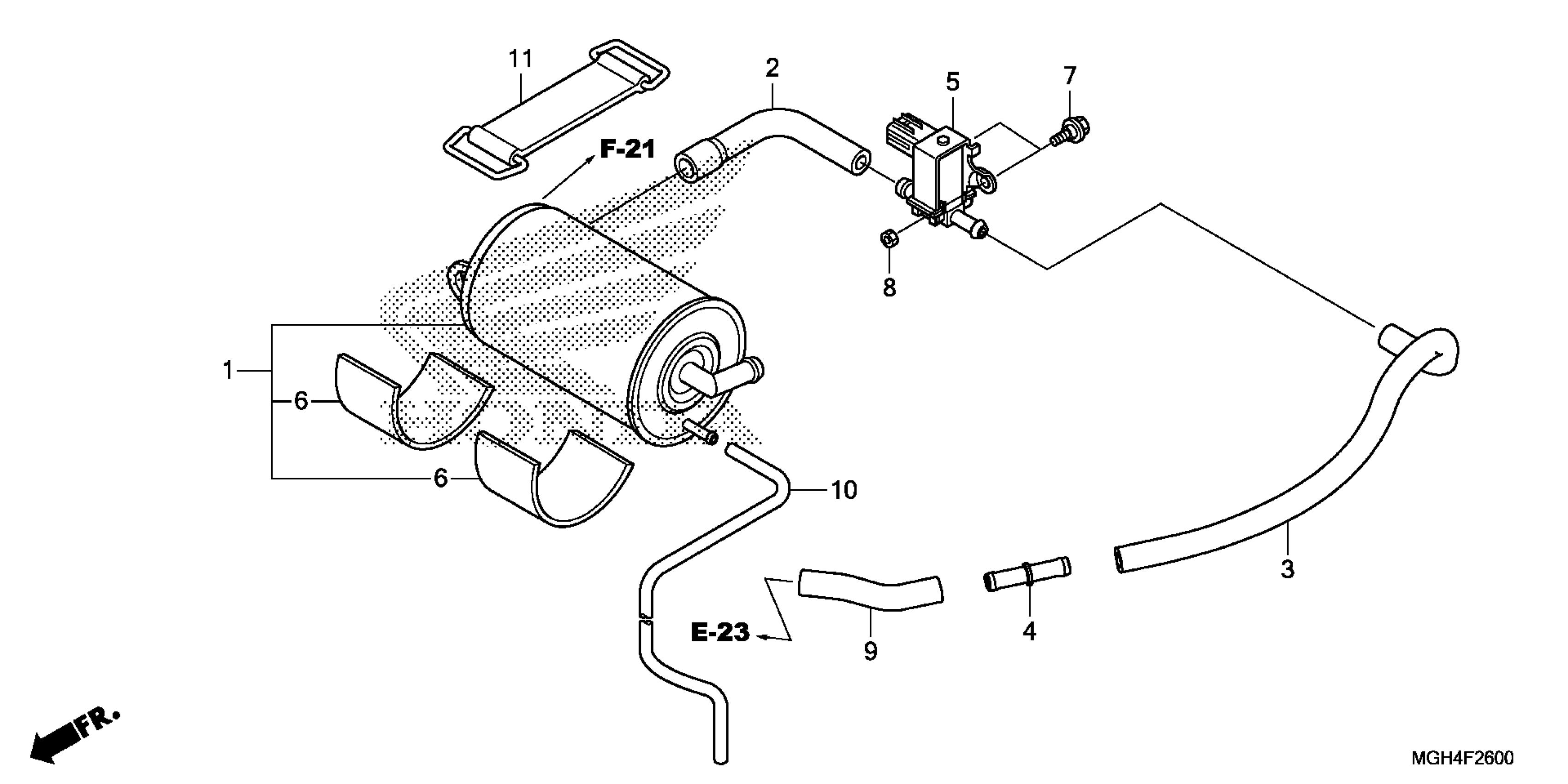 11
2
5
7
F-21
8
1
6
6
10
3
E-23
9
4
FR.
MGH4F2600