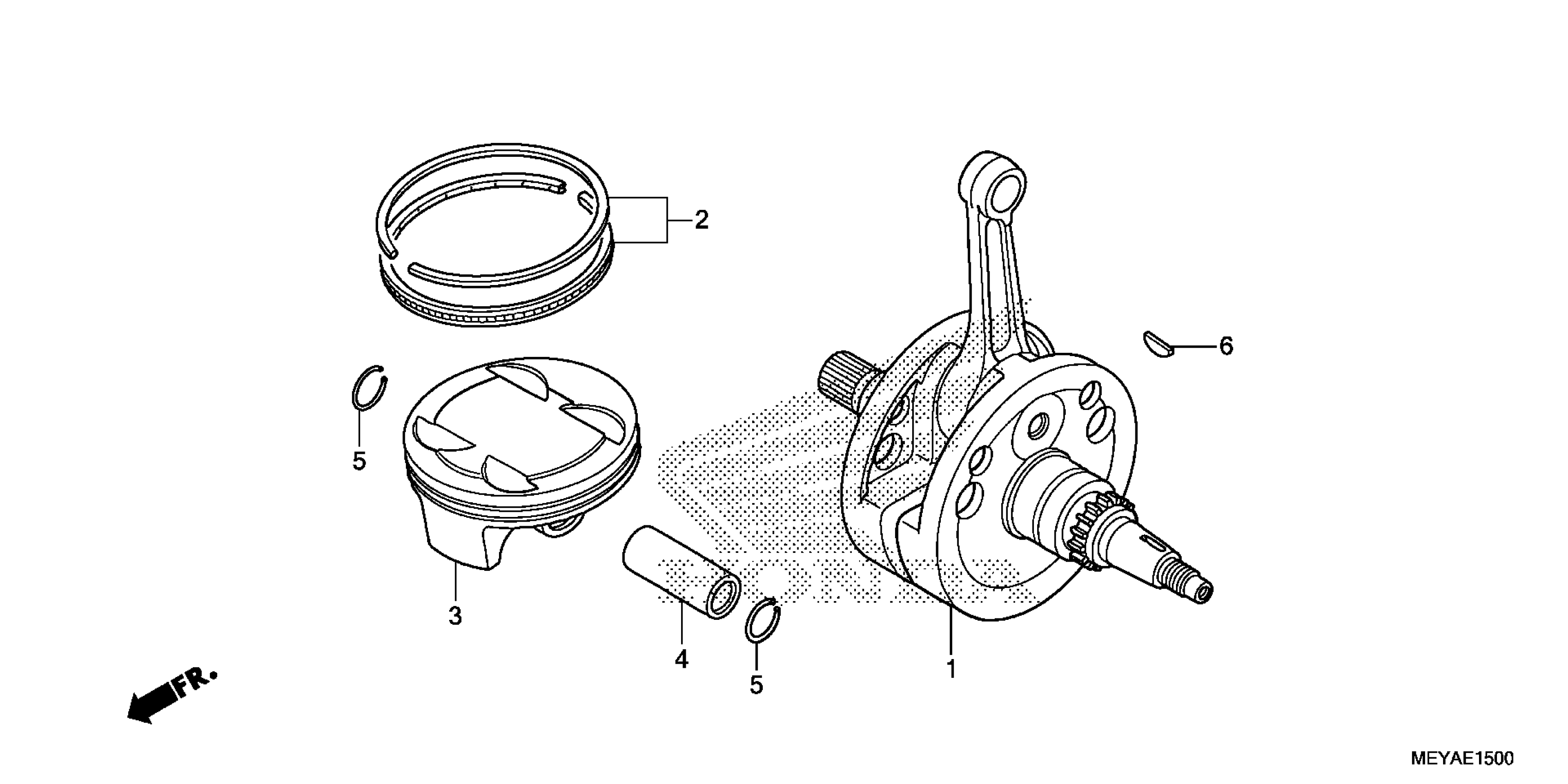 2

6

5

3

4

5

1

FR.

MEYAE1500