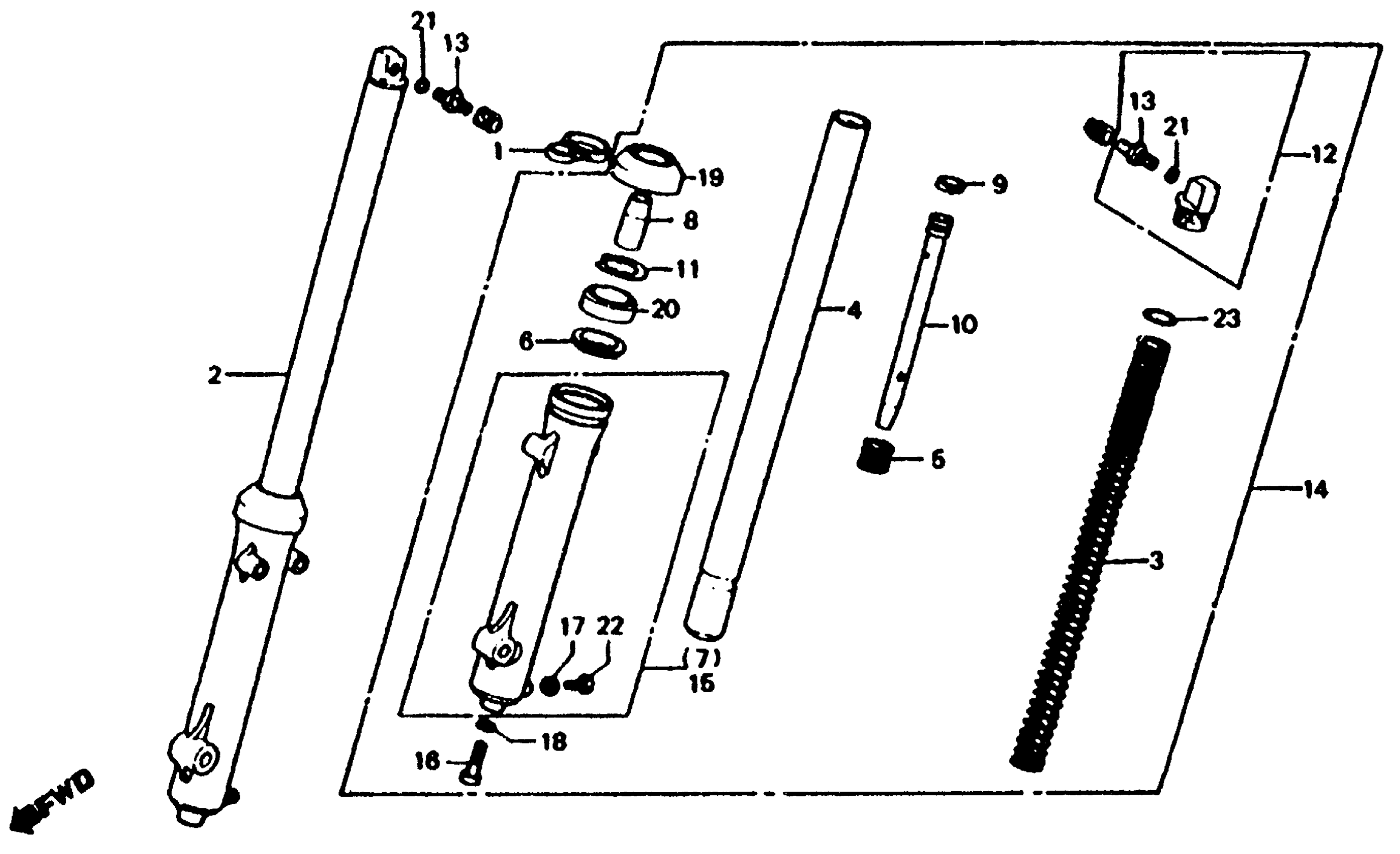 21
13
1
19
8
11
20
6
2
4
9
10
6
13
21
12
23
14
3
17
22
(7)
15
18
16
FWD