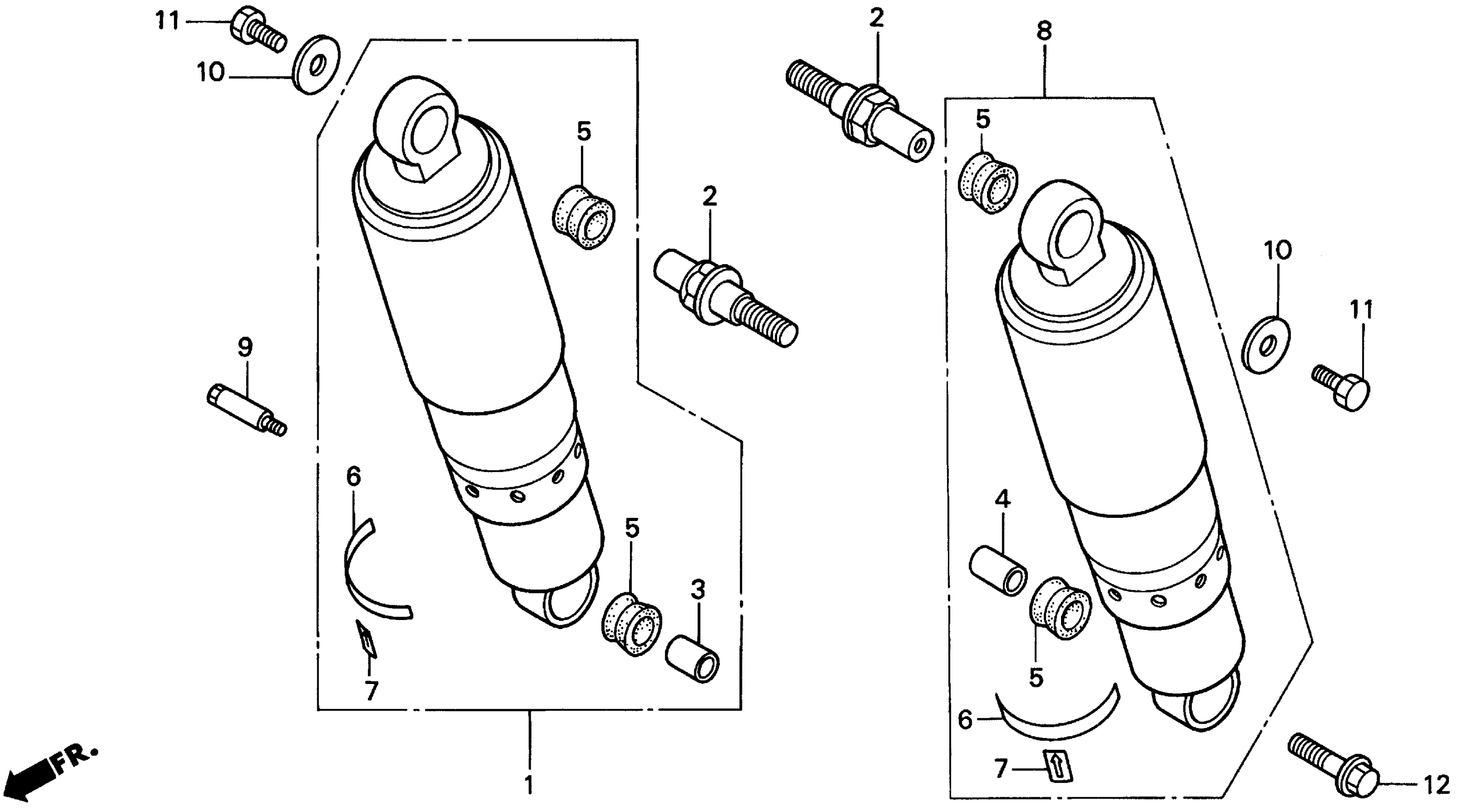 11
10
5
2
9
6
7
5
3
1
FR.
2
8
5
10
11
4
5
6
7
12