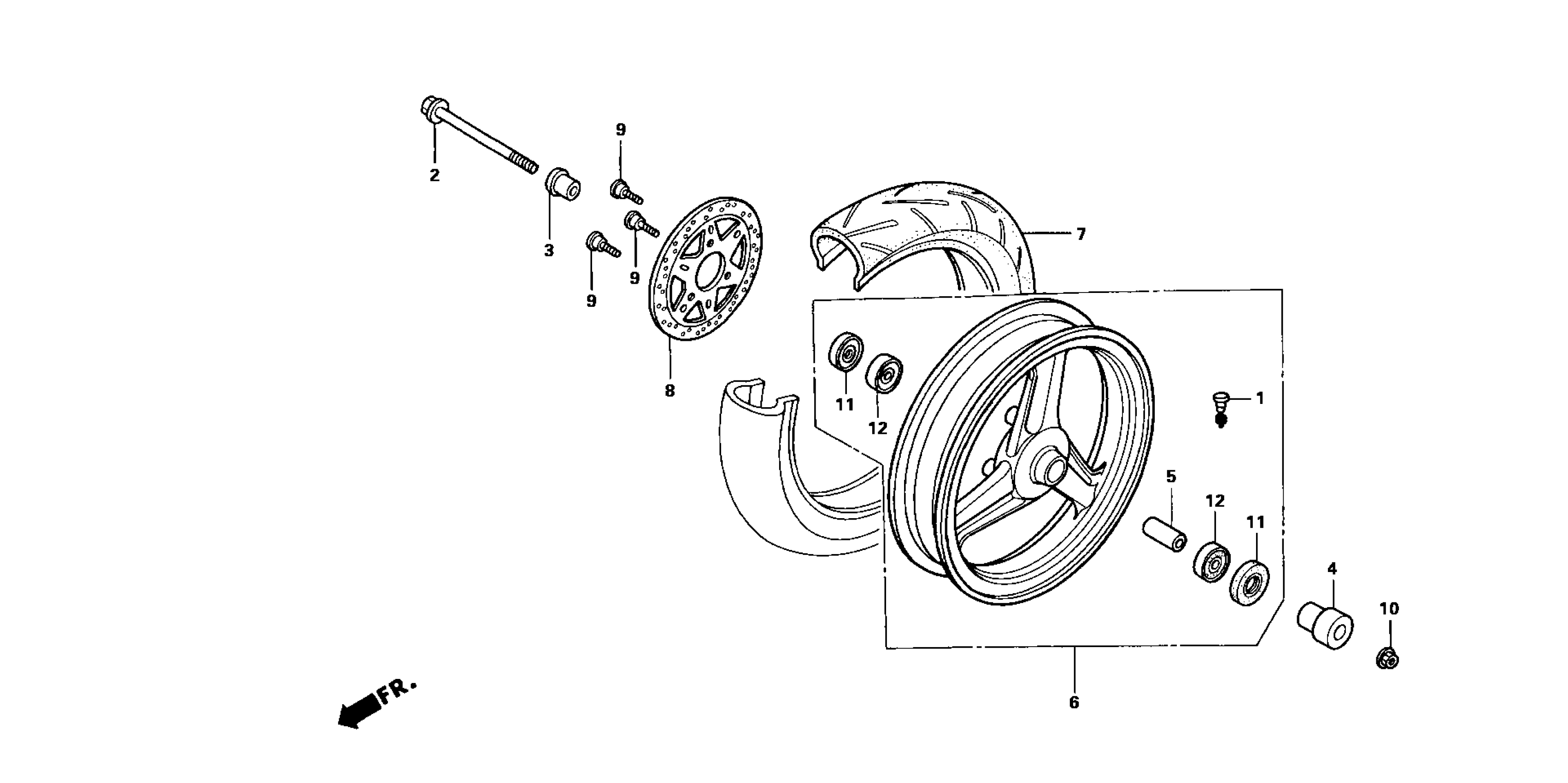 9
2
3
9
9
7
8
11
12
1
5
12
11
4
10
6
FR.