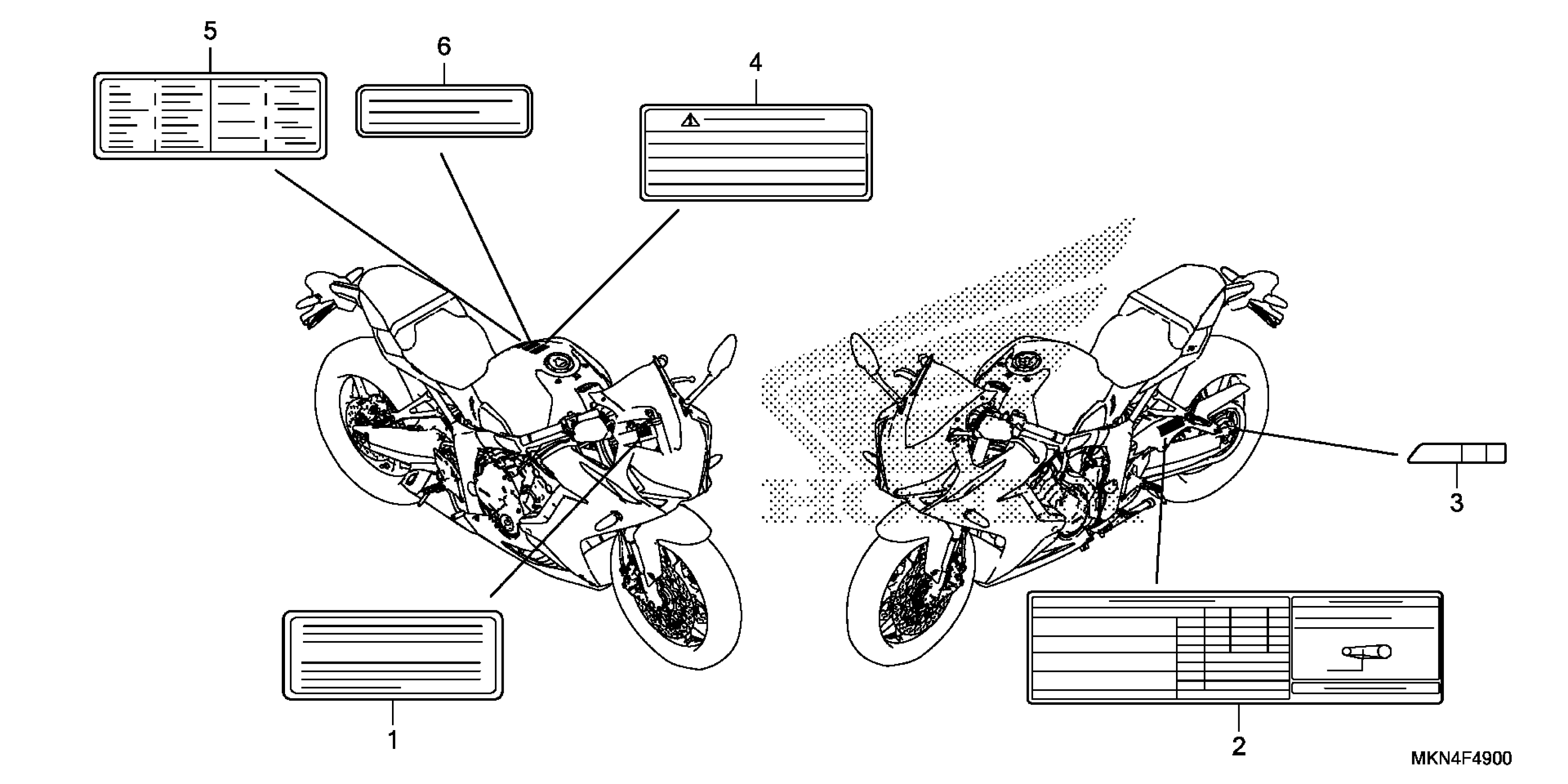 5

6

4

3

1

2

MKN4F4900