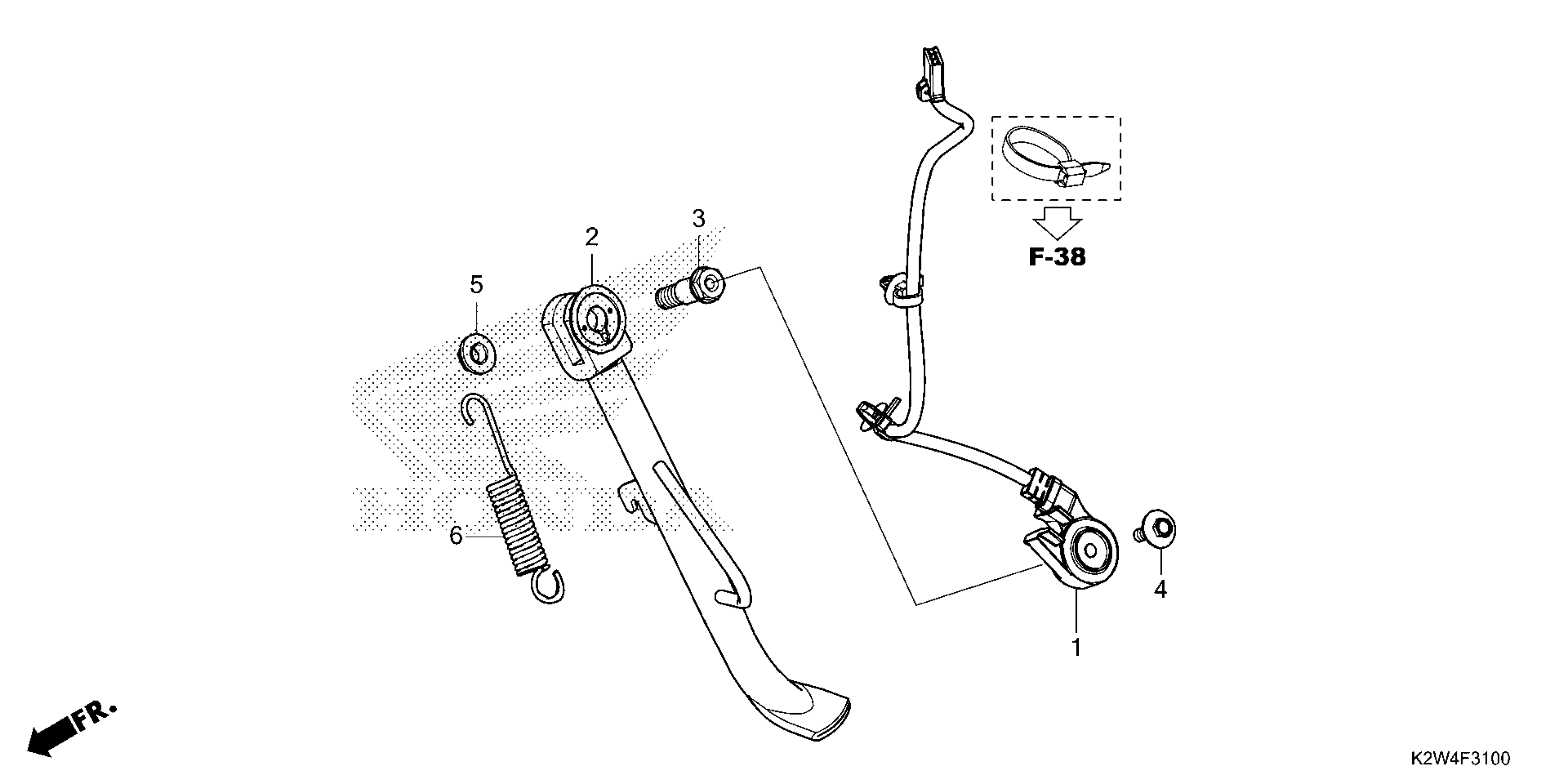 F-38

3
2
5
6
4
1

FR.

K2W4F3100